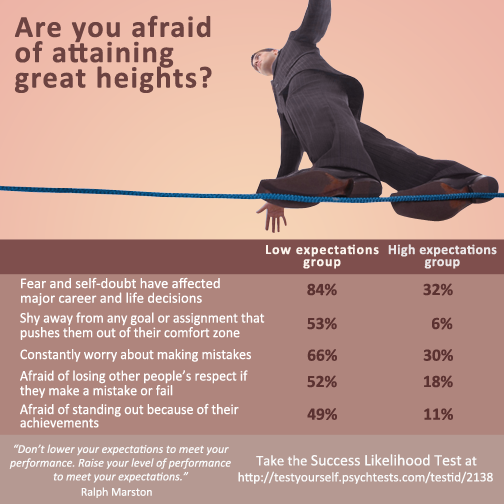 Are you afraid of attaining great heights?

| | Low expectations group | High expectations group |
|---|---|---|
| Fear and self-doubt have affected major career and life decisions | 84% | 32% |
| Shy away from any goal or assignment that pushes them out of their comfort zone | 53% | 6% |
| Constantly worry about making mistakes | 66% | 30% |
| Afraid of losing other people's respect if they make a mistake or fail | 52% | 18% |
| Afraid of standing out because of their achievements | 49% | 11% |

"Don't lower your expectations to meet your performance. Raise your level of performance to meet your expectations."
Ralph Marston

Take the Success Likelihood Test at http://testyourself.psychtests.com/testid/2138