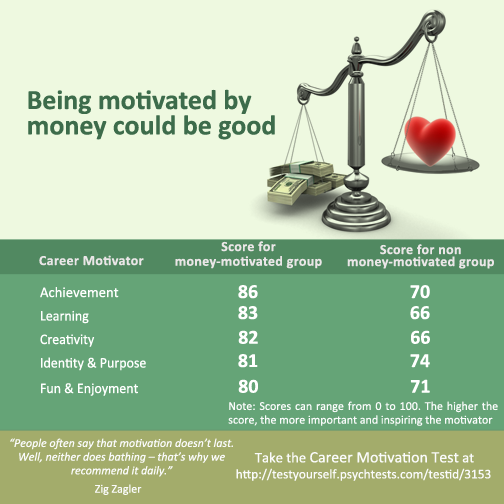 Being motivated by money could be good

| Career Motivator | Score for money-motivated group | Score for non money-motivated group |
|---|---|---|
| Achievement | 86 | 70 |
| Learning | 83 | 66 |
| Creativity | 82 | 66 |
| Identity & Purpose | 81 | 74 |
| Fun & Enjoyment | 80 | 71 |

Note: Scores can range from 0 to 100. The higher the score, the more important and inspiring the motivator

"People often say that motivation doesn't last. Well, neither does bathing – that's why we recommend it daily."

Zig Zagler

Take the Career Motivation Test at http://testyourself.psychtests.com/testid/3153