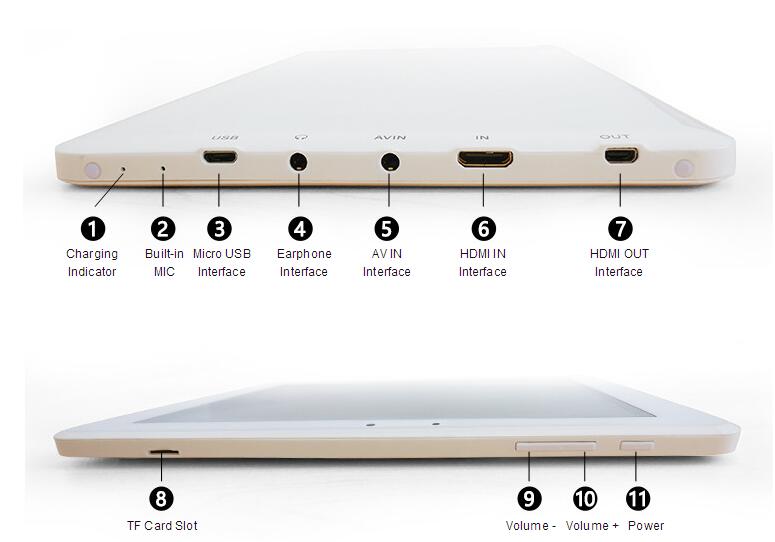 USB
AVIN
IN
OUT

1
Charging Indicator

2
Built-in MIC

3
Micro USB Interface

4
Earphone Interface

5
AV IN Interface

6
HDMI IN Interface

7
HDMI OUT Interface

8
TF Card Slot

9
Volume -

10
Volume +

11
Power