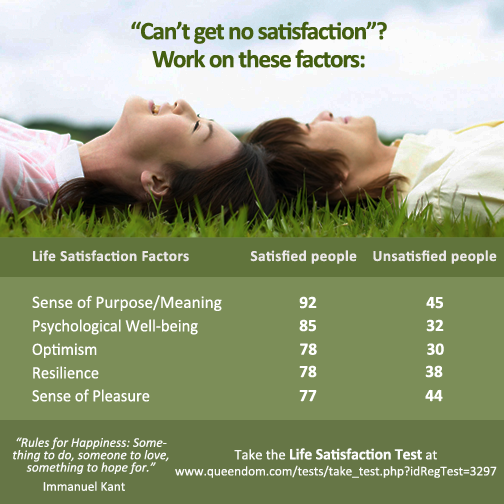 "Can't get no satisfaction"?
Work on these factors:

| Life Satisfaction Factors | Satisfied people | Unsatisfied people |
|---|---|---|
| Sense of Purpose/Meaning | 92 | 45 |
| Psychological Well-being | 85 | 32 |
| Optimism | 78 | 30 |
| Resilience | 78 | 38 |
| Sense of Pleasure | 77 | 44 |

"Rules for Happiness: Something to do, someone to love, something to hope for."
Immanuel Kant

Take the Life Satisfaction Test at www.queendom.com/tests/take_test.php?idRegTest=3297