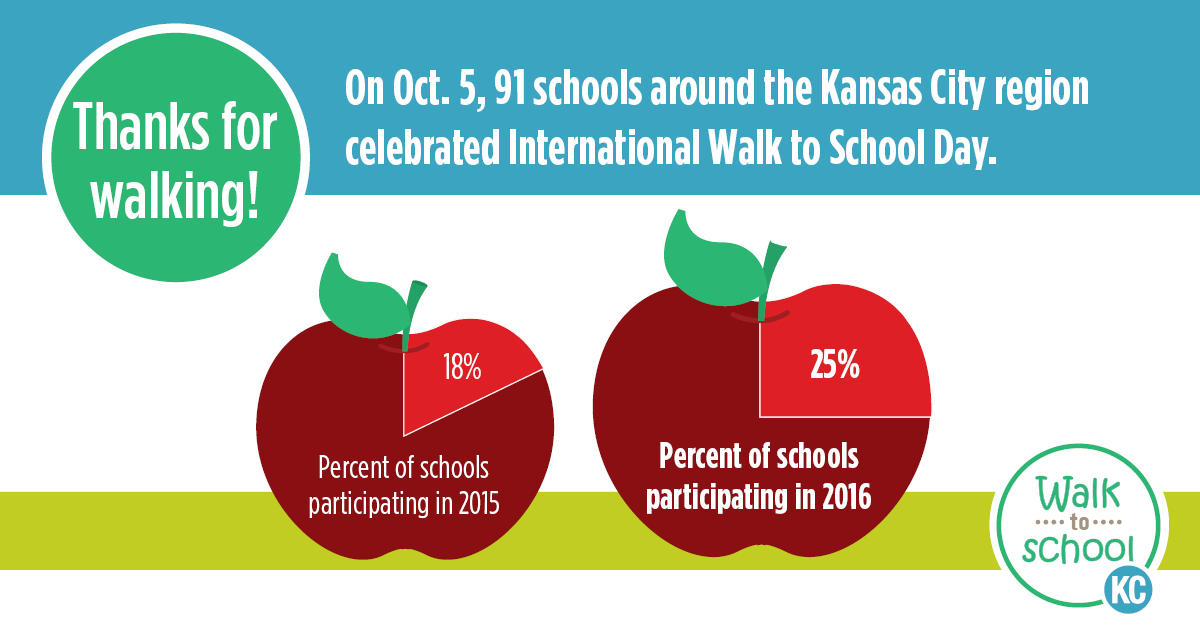 Thanks for walking!

On Oct. 5, 91 schools around the Kansas City region celebrated International Walk to School Day.

18%

Percent of schools participating in 2015

25%

Percent of schools participating in 2016

Walk to school KC