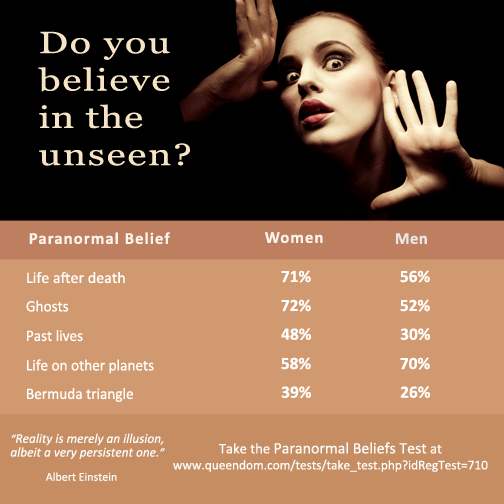 Do you believe in the unseen?

| Paranormal Belief | Women | Men |
|---|---|---|
| Life after death | 71% | 56% |
| Ghosts | 72% | 52% |
| Past lives | 48% | 30% |
| Life on other planets | 58% | 70% |
| Bermuda triangle | 39% | 26% |

"Reality is merely an illusion, albeit a very persistent one."

Albert Einstein

Take the Paranormal Beliefs Test at www.queendom.com/tests/take_test.php?idRegTest=710