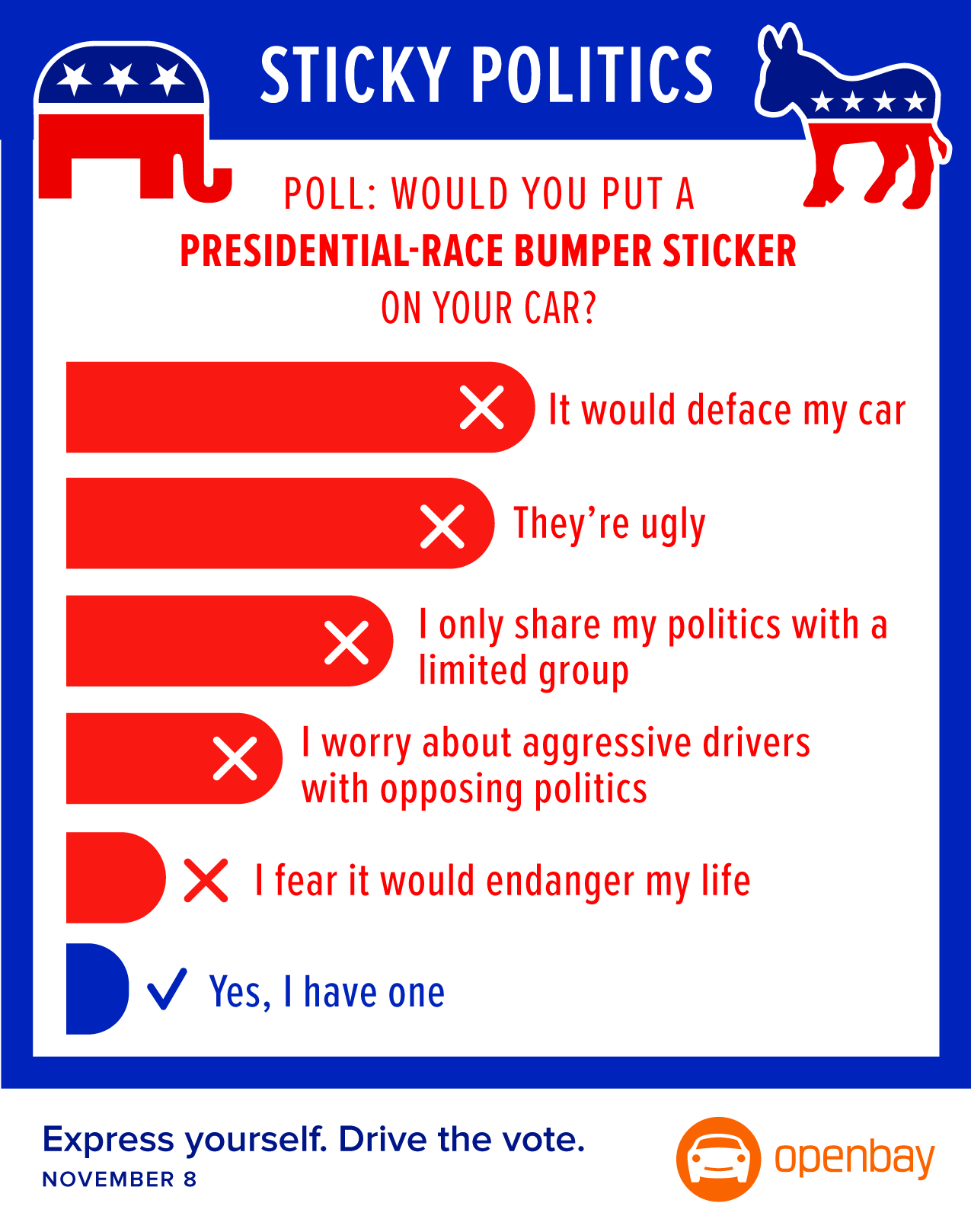 STICKY POLITICS

POLL: WOULD YOU PUT A PRESIDENTIAL-RACE BUMPER STICKER ON YOUR CAR?

It would deface my car

They're ugly

I only share my politics with a limited group

I worry about aggressive drivers with opposing politics

I fear it would endanger my life

Yes, I have one

Express yourself. Drive the vote.
NOVEMBER 8

openbay