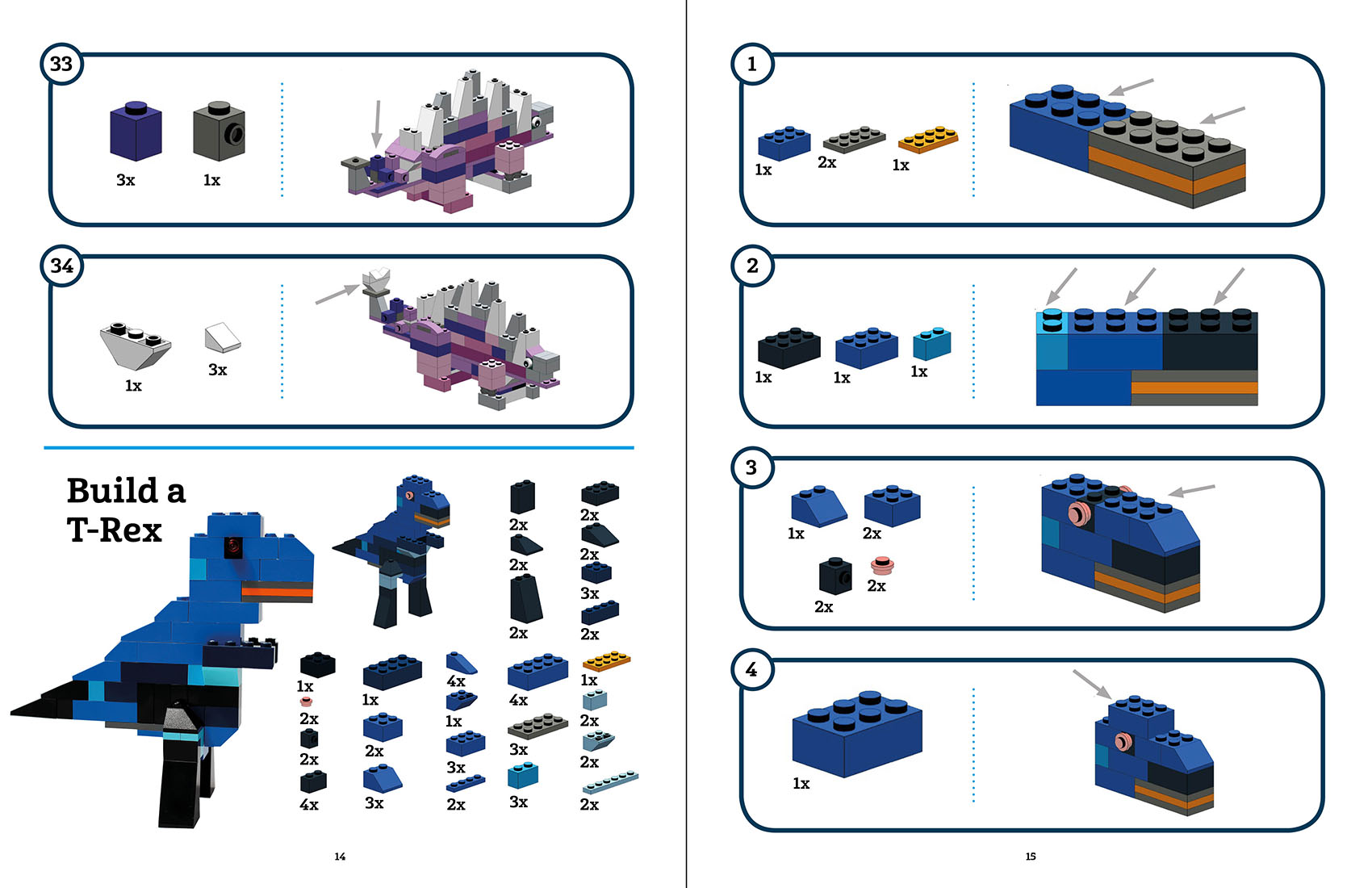 33

3x 1x

34

1x 3x

Build a T-Rex

2x
2x
2x
2x
2x
3x
2x

1x
2x
2x
4x

1x
2x
3x

4x
1x
3x
2x

4x
3x
3x

1x
2x
2x
2x

14

1

1x 2x 1x

2

1x 1x 1x

3

1x 2x
2x 2x

4

1x

15