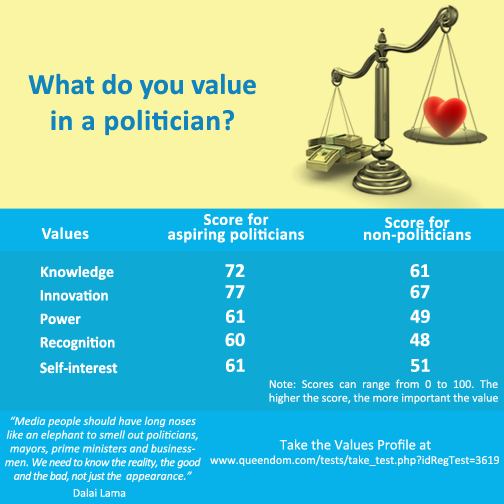 What do you value in a politician?

| Values | Score for aspiring politicians | Score for non-politicians |
|---|---|---|
| Knowledge | 72 | 61 |
| Innovation | 77 | 67 |
| Power | 61 | 49 |
| Recognition | 60 | 48 |
| Self-interest | 61 | 51 |

Note: Scores can range from 0 to 100. The higher the score, the more important the value

"Media people should have long noses like an elephant to smell out politicians, mayors, prime ministers and businessmen. We need to know the reality, the good and the bad, not just the appearance."
Dalai Lama

Take the Values Profile at
www.queendom.com/tests/take_test.php?idRegTest=3619