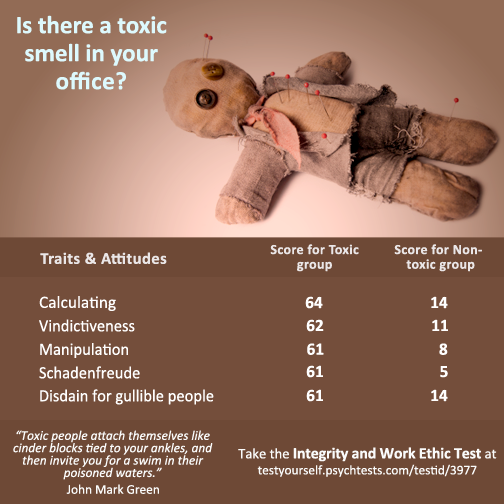 Is there a toxic smell in your office?

| Traits & Attitudes | Score for Toxic group | Score for Non-toxic group |
|---|---|---|
| Calculating | 64 | 14 |
| Vindictiveness | 62 | 11 |
| Manipulation | 61 | 8 |
| Schadenfreude | 61 | 5 |
| Disdain for gullible people | 61 | 14 |

"Toxic people attach themselves like cinder blocks tied to your ankles, and then invite you for a swim in their poisoned waters."
John Mark Green

Take the Integrity and Work Ethic Test at testyourself.psychtests.com/testid/3977