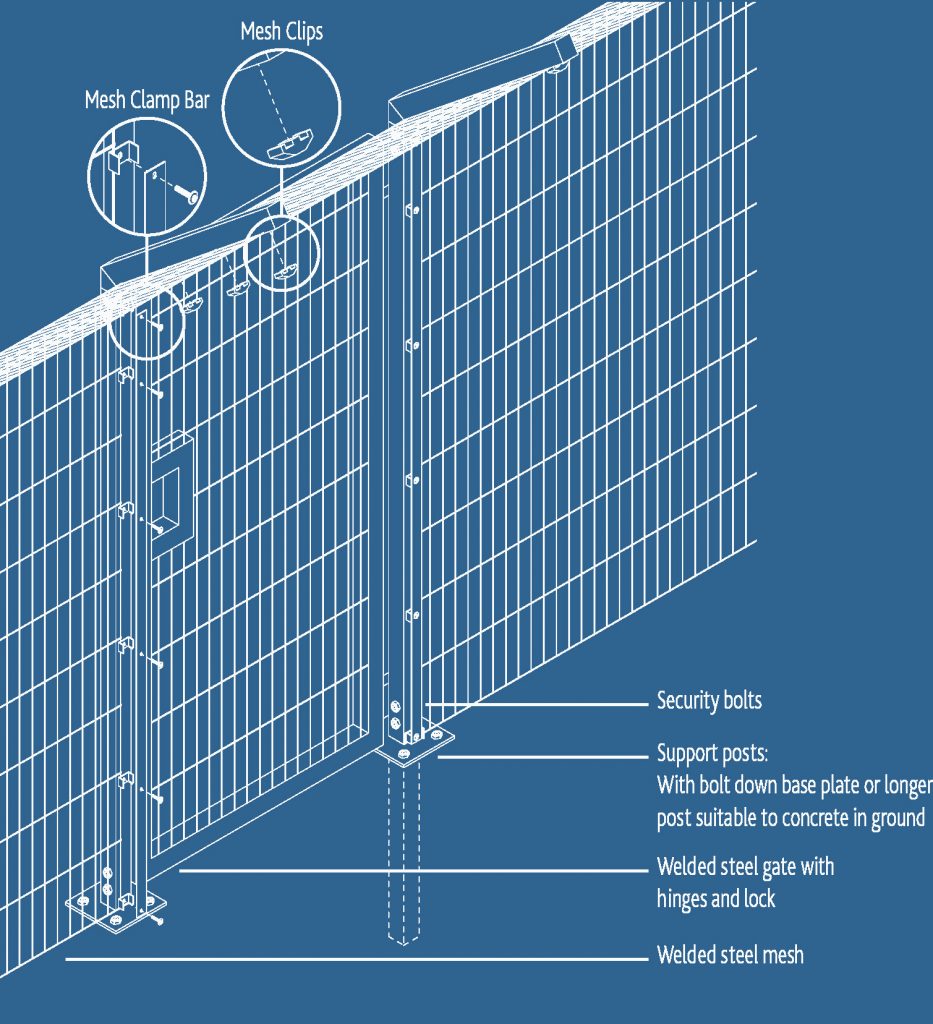 Mesh Clips

Mesh Clamp Bar

Security bolts

Support posts:
With bolt down base plate or longer post suitable to concrete in ground

Welded steel gate with hinges and lock

Welded steel mesh