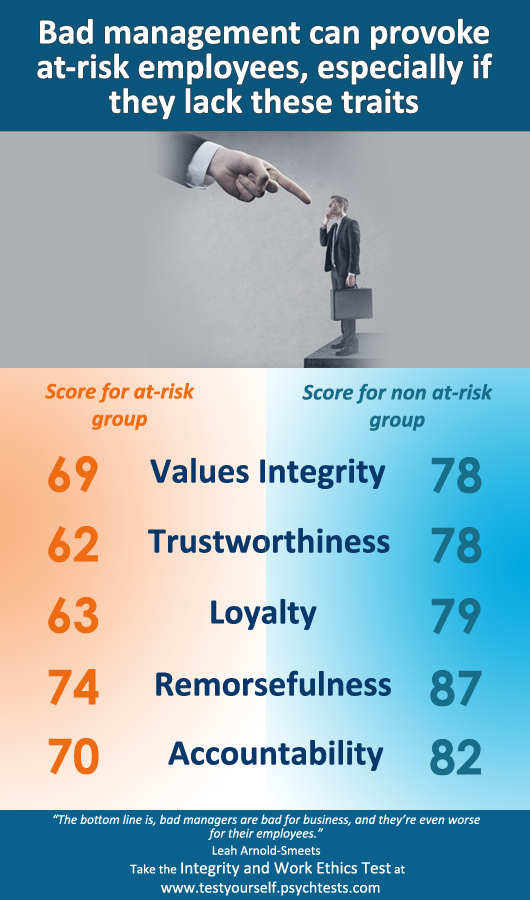 Bad management can provoke at-risk employees, especially if they lack these traits

| Score for at-risk group | | Score for non at-risk group |
|---|---|---|
| 69 | Values Integrity | 78 |
| 62 | Trustworthiness | 78 |
| 63 | Loyalty | 79 |
| 74 | Remorsefulness | 87 |
| 70 | Accountability | 82 |

"The bottom line is, bad managers are bad for business, and they're even worse for their employees."
Leah Arnold-Smeets

Take the Integrity and Work Ethics Test at www.testyourself.psychtests.com