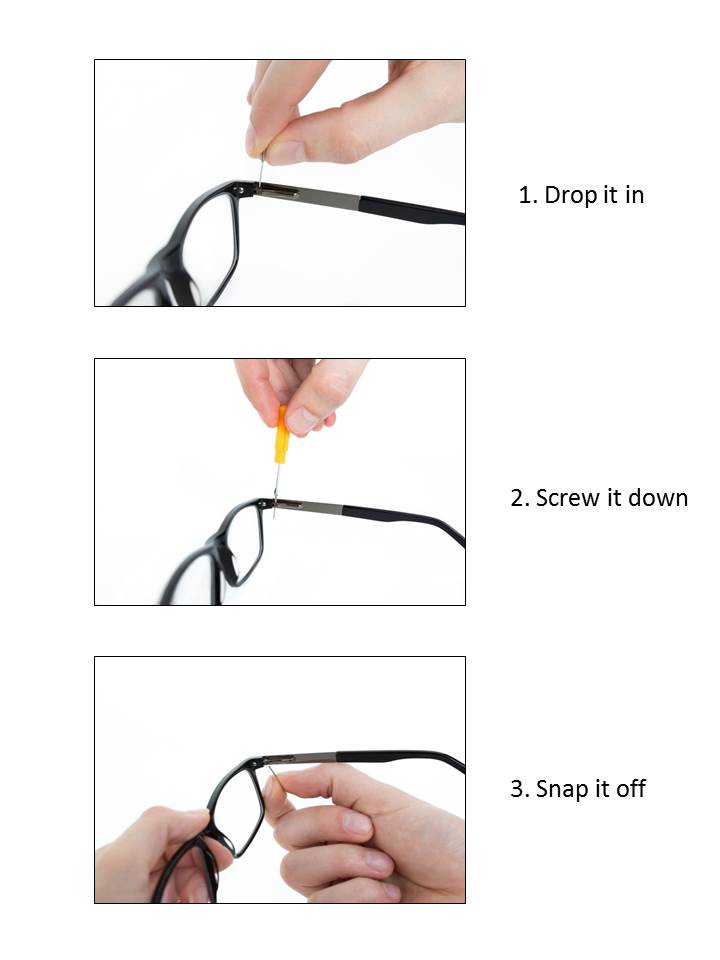 1. Drop it in

2. Screw it down

3. Snap it off