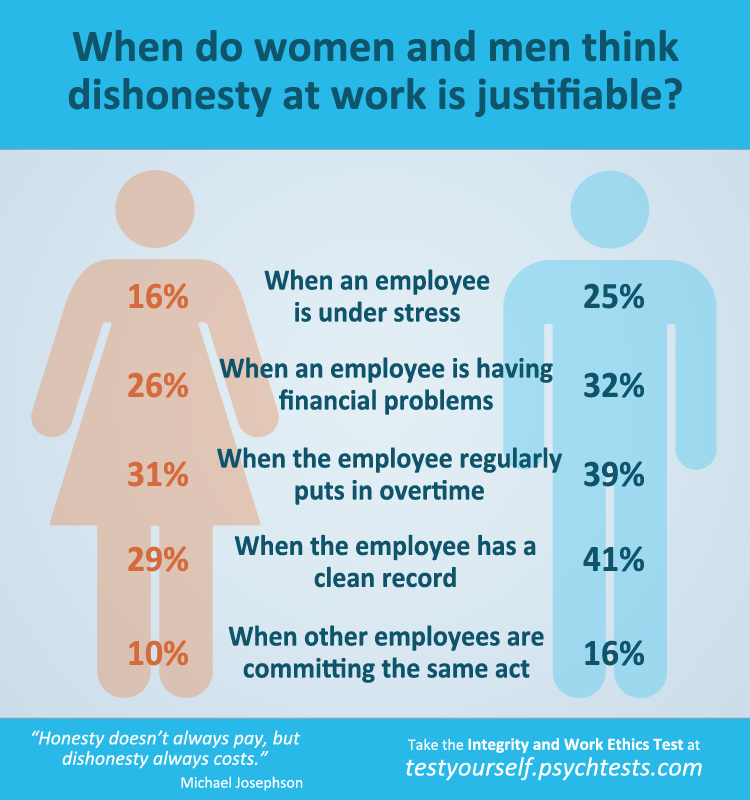 When do women and men think dishonesty at work is justifiable?

16% When an employee is under stress 25%

26% When an employee is having financial problems 32%

31% When the employee regularly puts in overtime 39%

29% When the employee has a clean record 41%

10% When other employees are committing the same act 16%

"Honesty doesn't always pay, but dishonesty always costs."
Michael Josephson

Take the Integrity and Work Ethics Test at
testyourself.psychtests.com