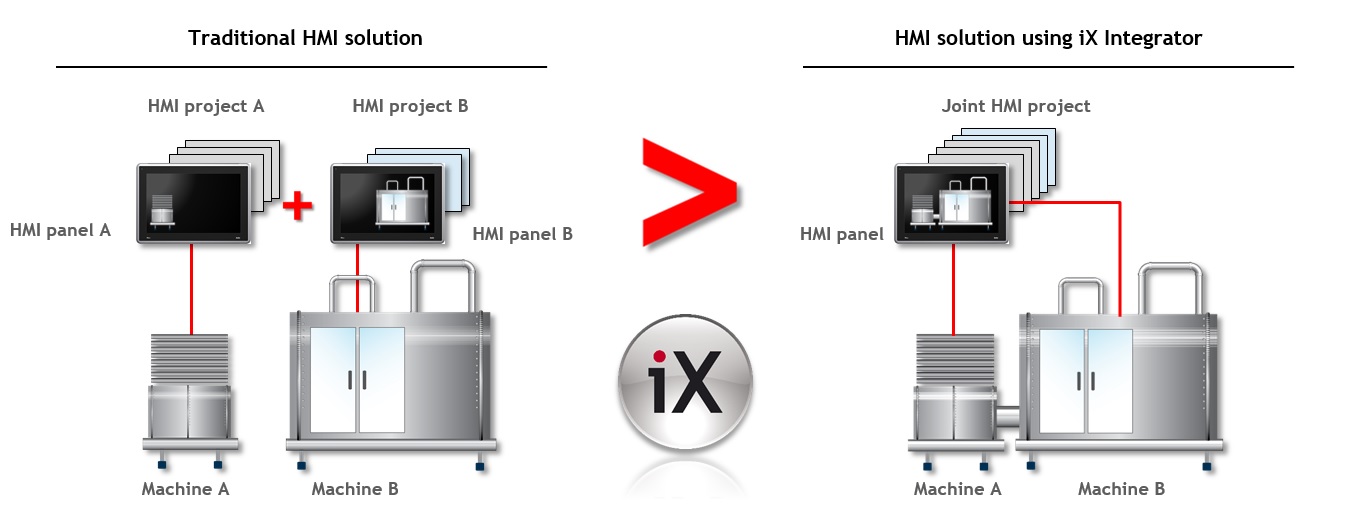 Traditional HMI solution

HMI project A

HMI project B

HMI panel A

HMI panel B

Machine A

Machine B

iX

HMI solution using iX Integrator

Joint HMI project

HMI panel

Machine A

Machine B