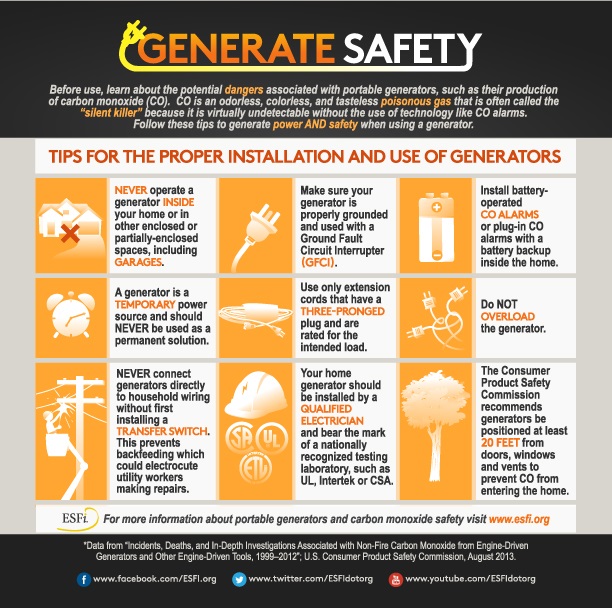 GENERATE SAFETY

Before use, learn about the potential dangers associated with portable generators, such as their production of carbon monoxide (CO). CO is an odorless, colorless, and tasteless poisonous gas that is often called the "silent killer" because it is virtually undetectable without the use of technology like CO alarms. Follow these tips to generate power AND safety when using a generator.

TIPS FOR THE PROPER INSTALLATION AND USE OF GENERATORS

NEVER operate a generator INSIDE your home or in other enclosed or partially-enclosed spaces, including GARAGES.

Make sure your generator is properly grounded and used with a Ground Fault Circuit Interrupter (GFCI).

Install battery-operated CO ALARMS or plug-in CO alarms with a battery backup inside the home.

A generator is a TEMPORARY power source and should NEVER be used as a permanent solution.

Use only extension cords that have a THREE-PRONGED plug and are rated for the intended load.

Do NOT OVERLOAD the generator.

NEVER connect generators directly to household wiring without first installing a TRANSFER SWITCH. This prevents backfeeding which could electrocute utility workers making repairs.

SA UL ETL

Your home generator should be installed by a QUALIFIED ELECTRICIAN and bear the mark of a nationally recognized testing laboratory, such as UL, Intertek or CSA.

The Consumer Product Safety Commission recommends generators be positioned at least 20 FEET from doors, windows and vents to prevent CO from entering the home.

ESFi. For more information about portable generators and carbon monoxide safety visit www.esfi.org

*Data from "Incidents, Deaths, and In-Depth Investigations Associated with Non-Fire Carbon Monoxide from Engine-Driven Generators and Other Engine-Driven Tools, 1999–2012"; U.S. Consumer Product Safety Commission, August 2013.

www.facebook.com/ESFI.org www.twitter.com/ESFIdotorg www.youtube.com/ESFIdotorg