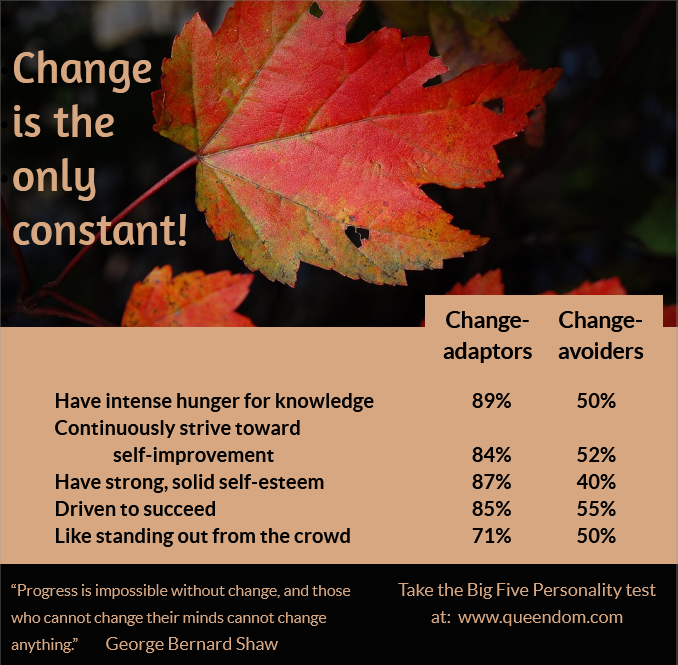 Change is the only constant!

| | Change-adaptors | Change-avoiders |
|---|---|---|
| Have intense hunger for knowledge | 89% | 50% |
| Continuously strive toward self-improvement | 84% | 52% |
| Have strong, solid self-esteem | 87% | 40% |
| Driven to succeed | 85% | 55% |
| Like standing out from the crowd | 71% | 50% |

“Progress is impossible without change, and those who cannot change their minds cannot change anything.” George Bernard Shaw

Take the Big Five Personality test at: www.queendom.com