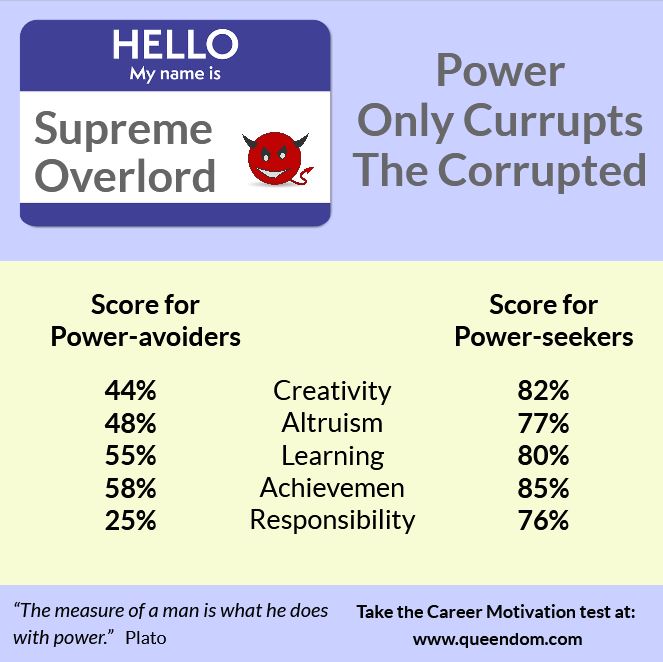 HELLO
My name is
Supreme Overlord

Power Only Currupts The Corrupted

| Score for Power-avoiders | | Score for Power-seekers |
|---|---|---|
| 44% | Creativity | 82% |
| 48% | Altruism | 77% |
| 55% | Learning | 80% |
| 58% | Achievemen | 85% |
| 25% | Responsibility | 76% |

"The measure of a man is what he does with power." Plato

Take the Career Motivation test at: www.queendom.com