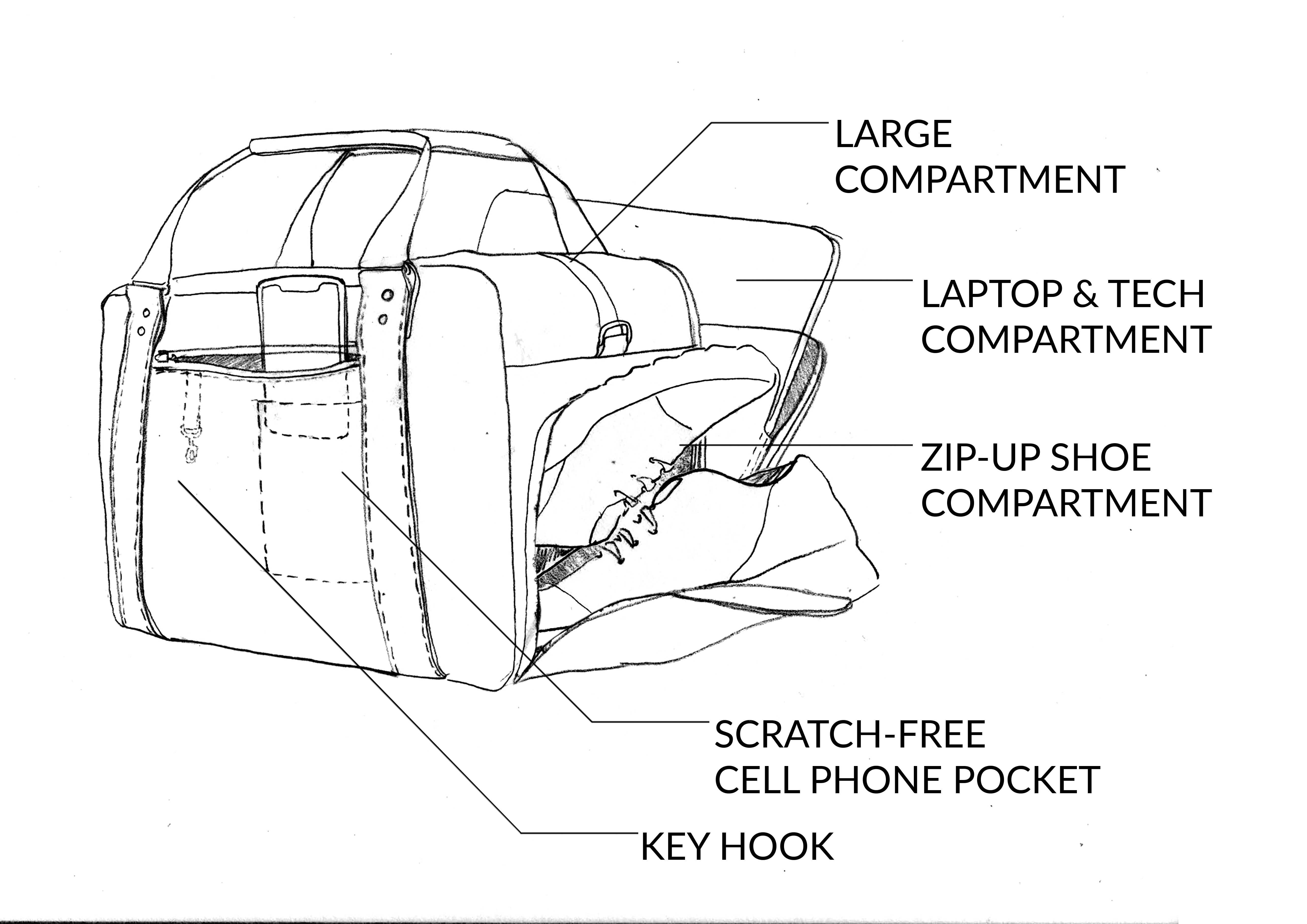 LARGE COMPARTMENT

LAPTOP & TECH COMPARTMENT

ZIP-UP SHOE COMPARTMENT

SCRATCH-FREE CELL PHONE POCKET

KEY HOOK