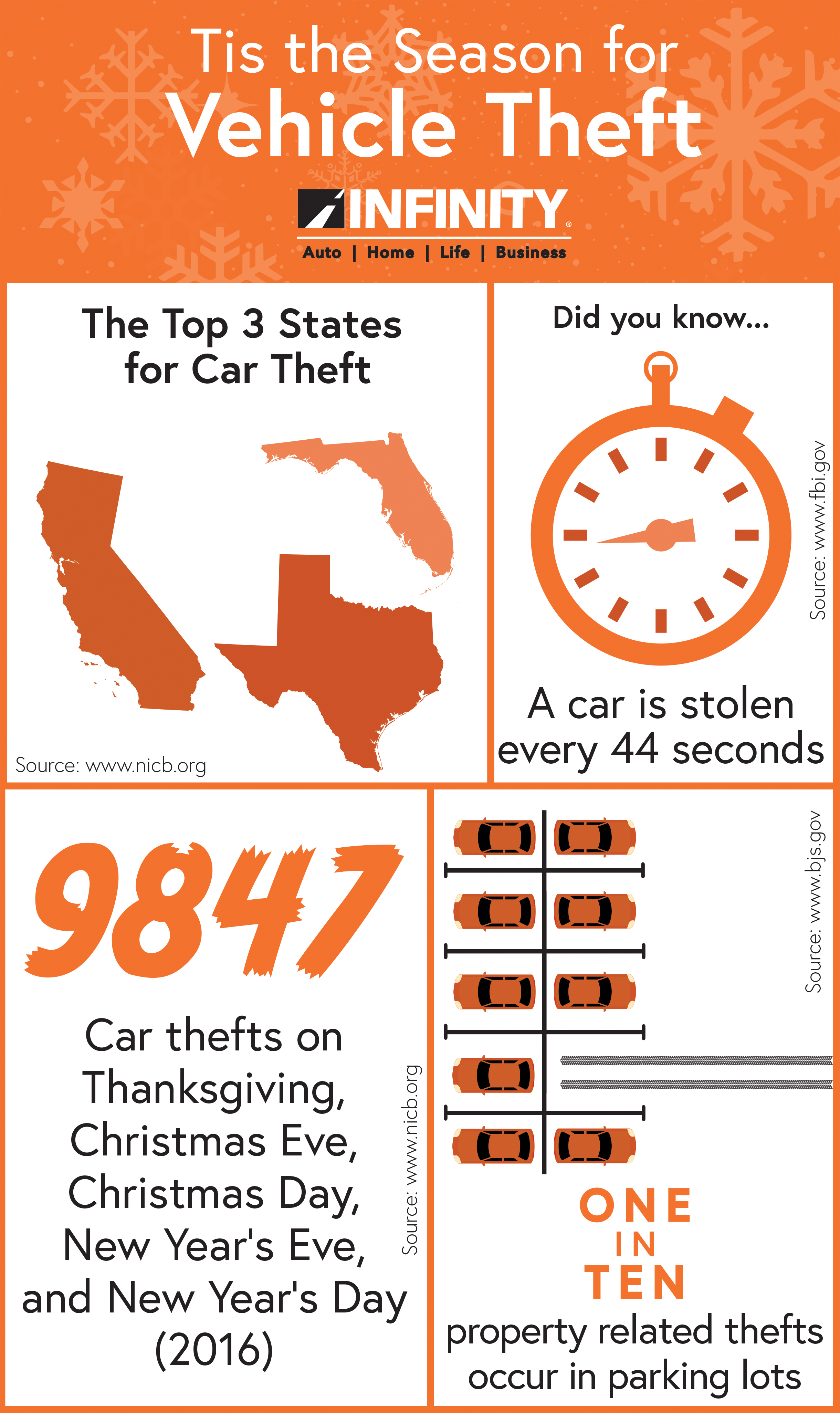 Tis the Season for
Vehicle Theft

INFINITY
Auto | Home | Life | Business

The Top 3 States for Car Theft

Source: www.nicb.org

Did you know...

Source: www.fbi.gov

A car is stolen every 44 seconds

9847

Car thefts on Thanksgiving, Christmas Eve, Christmas Day, New Year's Eve, and New Year's Day (2016)

Source: www.nicb.org

Source: www.bjs.gov

ONE IN TEN

property related thefts occur in parking lots