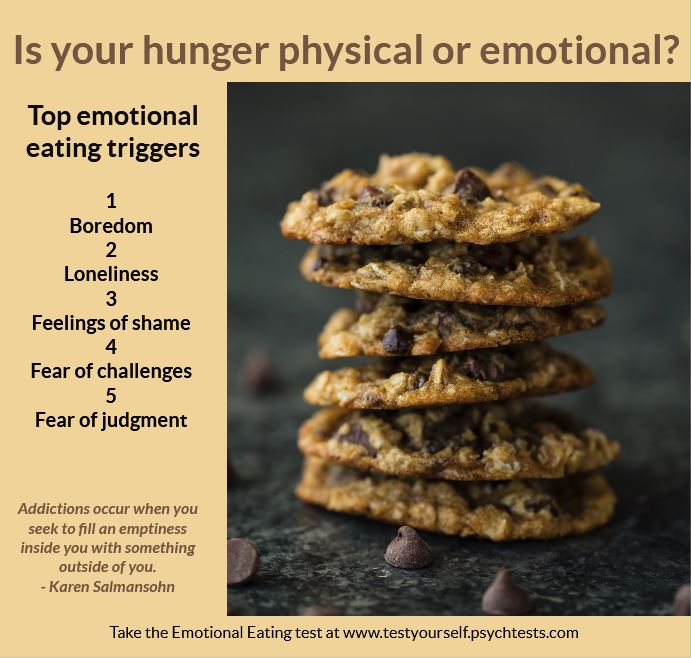 Is your hunger physical or emotional?

Top emotional eating triggers

1
Boredom
2
Loneliness
3
Feelings of shame
4
Fear of challenges
5
Fear of judgment

Addictions occur when you seek to fill an emptiness inside you with something outside of you.
- Karen Salmansohn

Take the Emotional Eating test at www.testyourself.psychtests.com