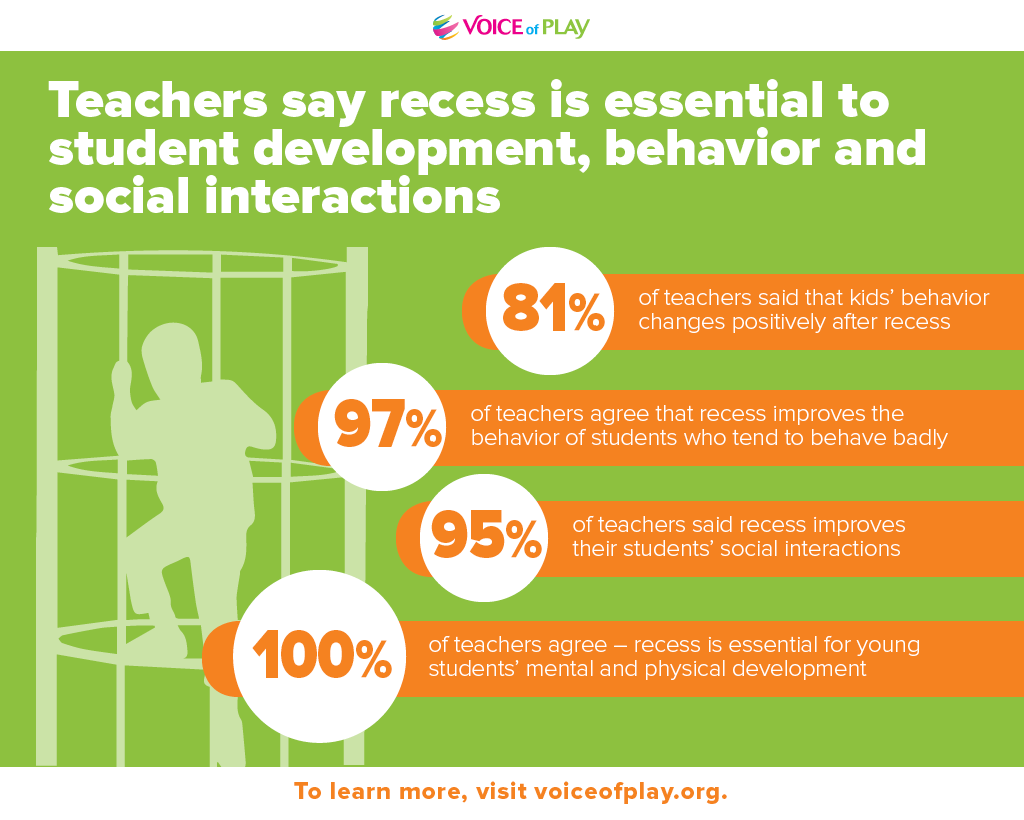 VOICE of PLAY

Teachers say recess is essential to student development, behavior and social interactions

81% of teachers said that kids' behavior changes positively after recess

97% of teachers agree that recess improves the behavior of students who tend to behave badly

95% of teachers said recess improves their students' social interactions

100% of teachers agree – recess is essential for young students' mental and physical development

To learn more, visit voiceofplay.org.