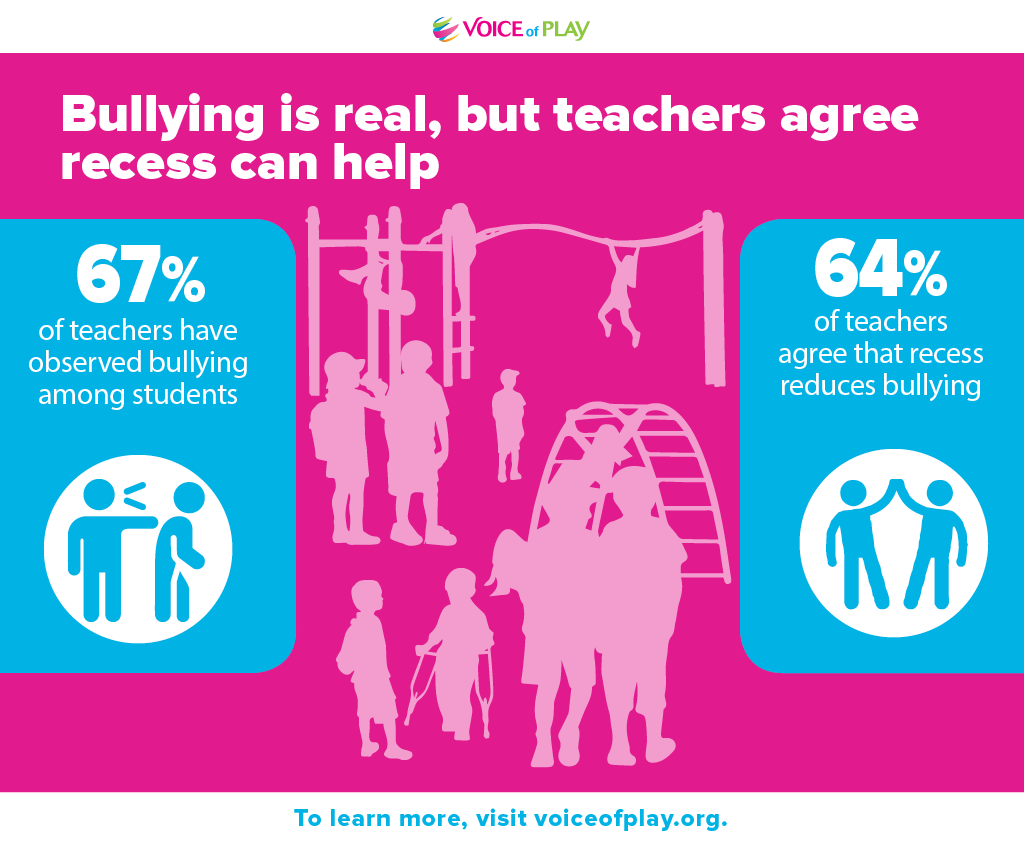 VOICE of PLAY

Bullying is real, but teachers agree recess can help

67%
of teachers have observed bullying among students

64%
of teachers agree that recess reduces bullying

To learn more, visit voiceofplay.org.