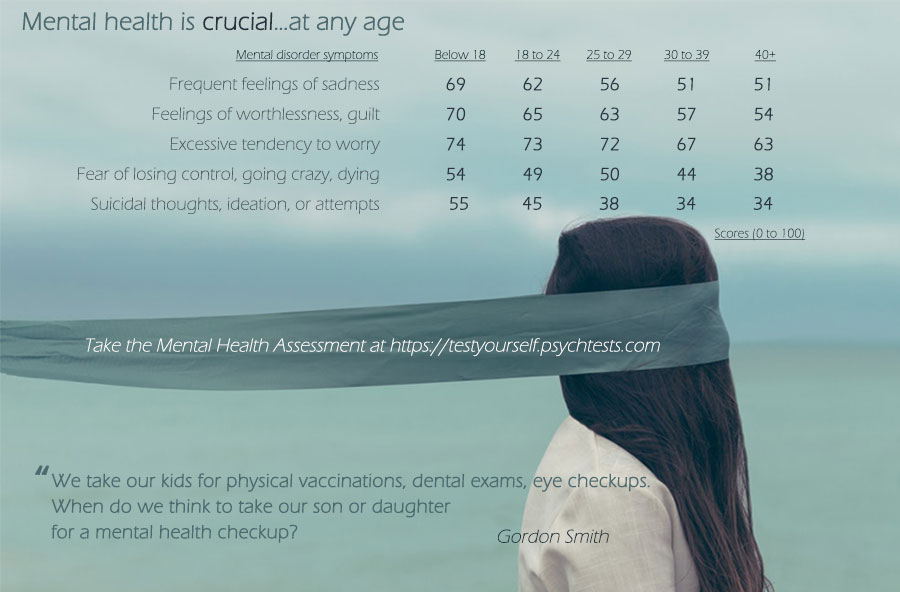 Mental health is crucial...at any age

| Mental disorder symptoms | Below 18 | 18 to 24 | 25 to 29 | 30 to 39 | 40+ |
|---|---|---|---|---|---|
| Frequent feelings of sadness | 69 | 62 | 56 | 51 | 51 |
| Feelings of worthlessness, guilt | 70 | 65 | 63 | 57 | 54 |
| Excessive tendency to worry | 74 | 73 | 72 | 67 | 63 |
| Fear of losing control, going crazy, dying | 54 | 49 | 50 | 44 | 38 |
| Suicidal thoughts, ideation, or attempts | 55 | 45 | 38 | 34 | 34 |

Scores (0 to 100)

Take the Mental Health Assessment at https://testyourself.psychtests.com

"We take our kids for physical vaccinations, dental exams, eye checkups. When do we think to take our son or daughter for a mental health checkup?

Gordon Smith