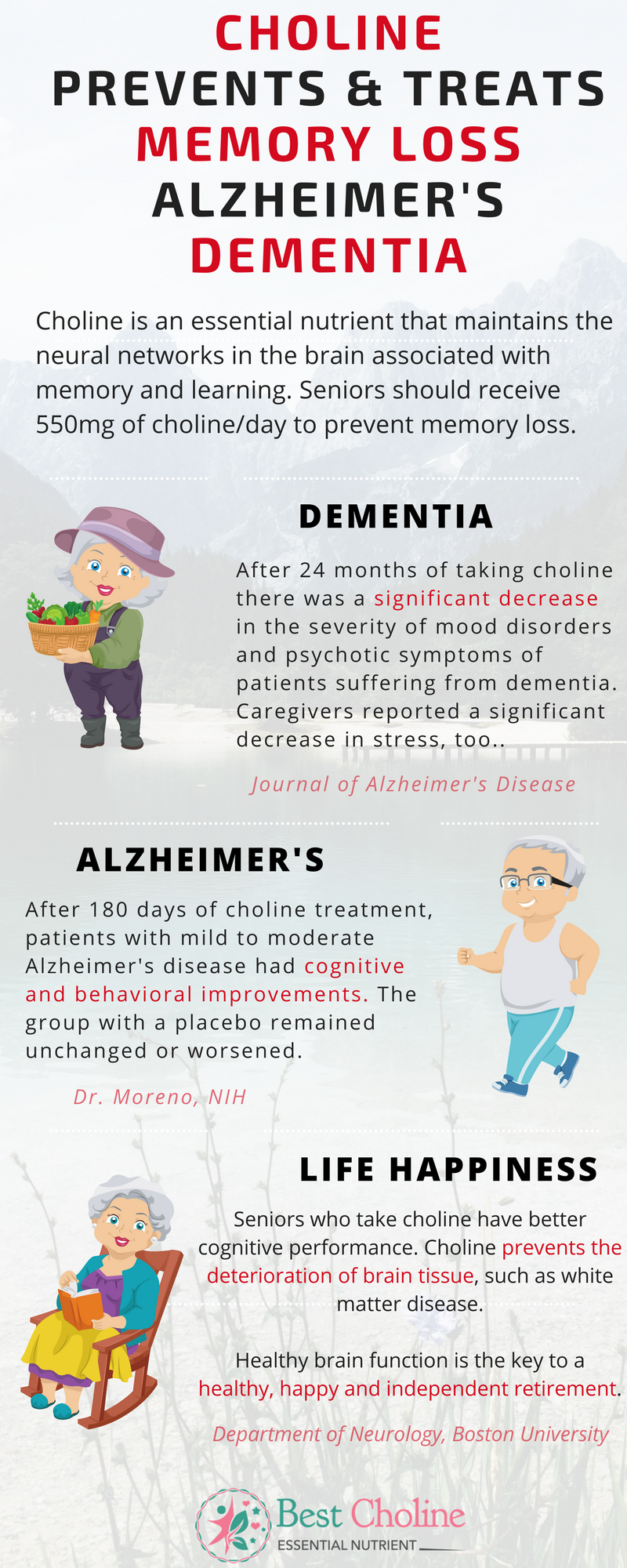 CHOLINE
PREVENTS & TREATS
MEMORY LOSS
ALZHEIMER'S
DEMENTIA

Choline is an essential nutrient that maintains the neural networks in the brain associated with memory and learning. Seniors should receive 550mg of choline/day to prevent memory loss.

DEMENTIA

After 24 months of taking choline there was a significant decrease in the severity of mood disorders and psychotic symptoms of patients suffering from dementia. Caregivers reported a significant decrease in stress, too..

Journal of Alzheimer's Disease

ALZHEIMER'S

After 180 days of choline treatment, patients with mild to moderate Alzheimer's disease had cognitive and behavioral improvements. The group with a placebo remained unchanged or worsened.

Dr. Moreno, NIH

LIFE HAPPINESS

Seniors who take choline have better cognitive performance. Choline prevents the deterioration of brain tissue, such as white matter disease.

Healthy brain function is the key to a healthy, happy and independent retirement.

Department of Neurology, Boston University

Best Choline
ESSENTIAL NUTRIENT