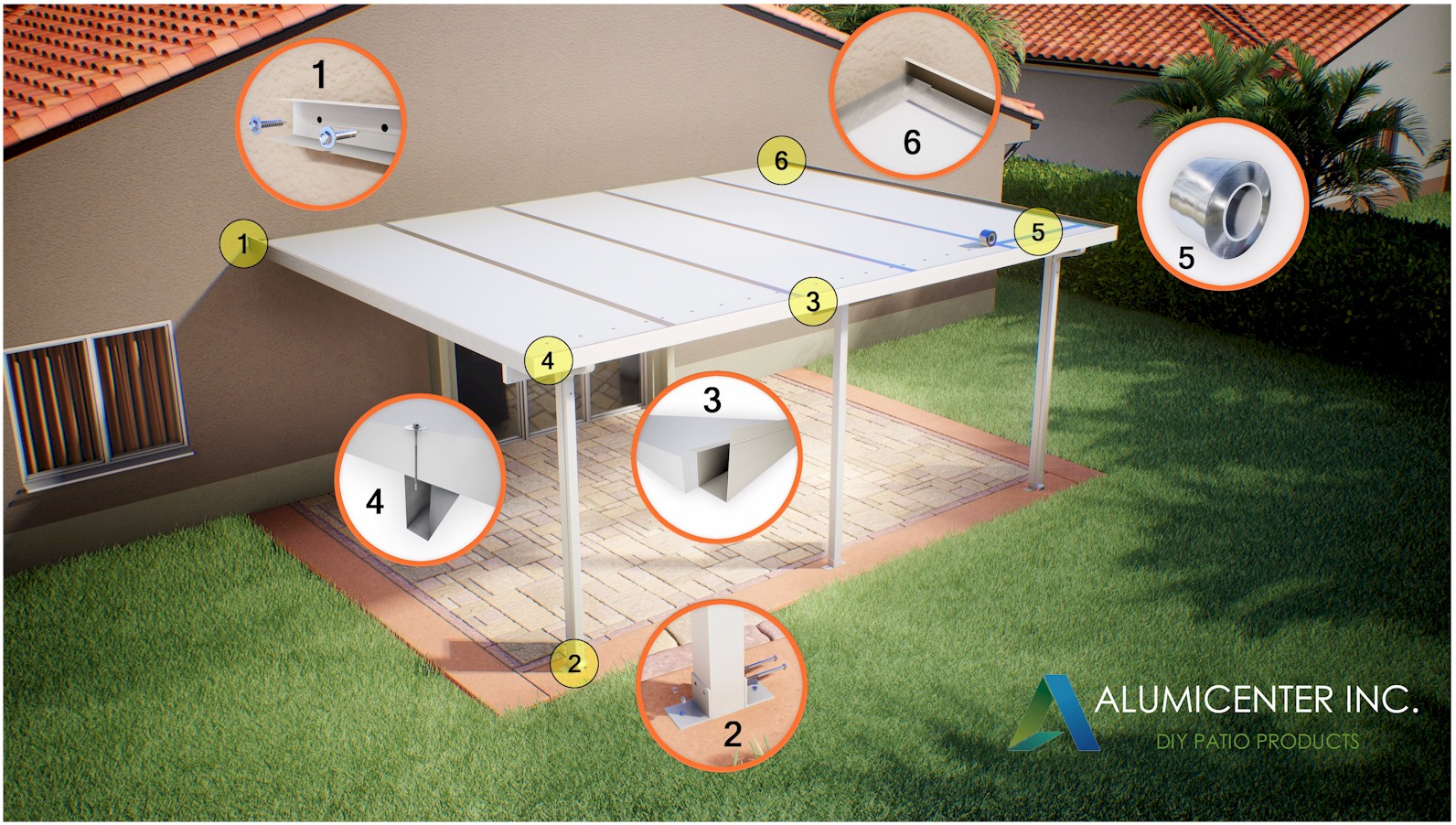 1

6

6

1

5

5

3

4

3

4

2

2

ALUMICENTER INC.

DIY PATIO PRODUCTS