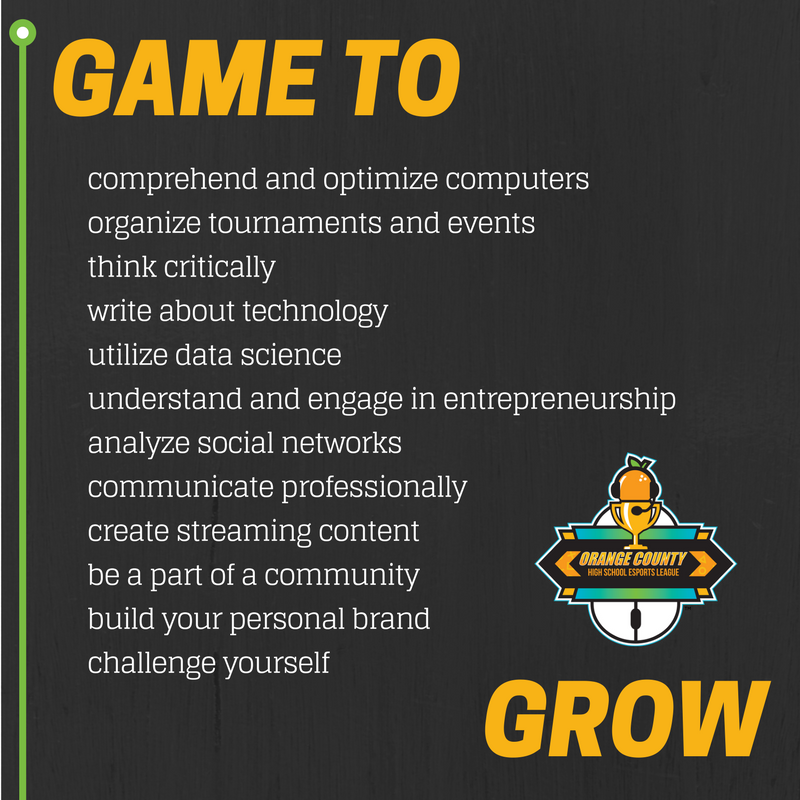 GAME TO

comprehend and optimize computers
organize tournaments and events
think critically
write about technology
utilize data science
understand and engage in entrepreneurship
analyze social networks
communicate professionally
create streaming content
be a part of a community
build your personal brand
challenge yourself

ORANGE COUNTY
HIGH SCHOOL ESPORTS LEAGUE

GROW