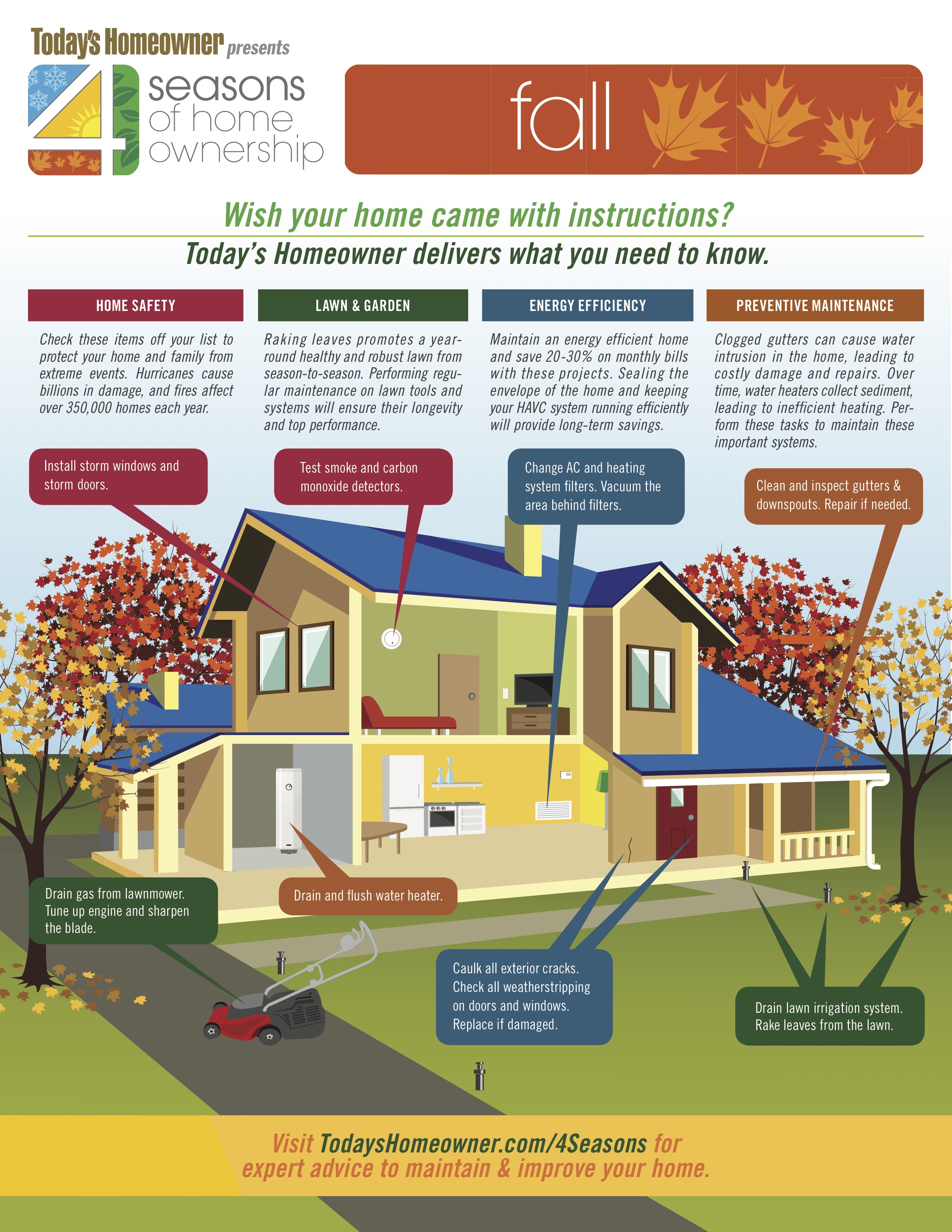 Today's Homeowner presents

4 seasons of home ownership

fall

Wish your home came with instructions?

Today's Homeowner delivers what you need to know.

HOME SAFETY

Check these items off your list to protect your home and family from extreme events. Hurricanes cause billions in damage, and fires affect over 350,000 homes each year.

LAWN & GARDEN

Raking leaves promotes a year-round healthy and robust lawn from season-to-season. Performing regular maintenance on lawn tools and systems will ensure their longevity and top performance.

ENERGY EFFICIENCY

Maintain an energy efficient home and save 20-30% on monthly bills with these projects. Sealing the envelope of the home and keeping your HAVC system running efficiently will provide long-term savings.

PREVENTIVE MAINTENANCE

Clogged gutters can cause water intrusion in the home, leading to costly damage and repairs. Over time, water heaters collect sediment, leading to inefficient heating. Perform these tasks to maintain these important systems.

Install storm windows and storm doors.

Test smoke and carbon monoxide detectors.

Change AC and heating system filters. Vacuum the area behind filters.

Clean and inspect gutters & downspouts. Repair if needed.

Drain gas from lawnmower. Tune up engine and sharpen the blade.

Drain and flush water heater.

Caulk all exterior cracks. Check all weatherstripping on doors and windows. Replace if damaged.

Drain lawn irrigation system. Rake leaves from the lawn.

Visit TodaysHomeowner.com/4Seasons for expert advice to maintain & improve your home.