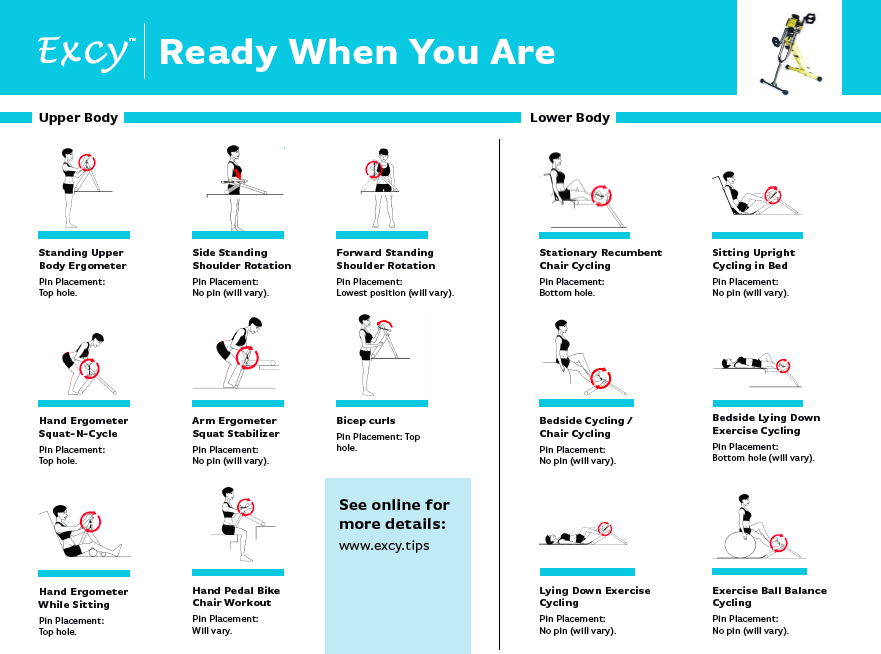 Excy™ Ready When You Are

Upper Body

Standing Upper Body Ergometer
Pin Placement: Top hole.

Side Standing Shoulder Rotation
Pin Placement: No pin (will vary).

Forward Standing Shoulder Rotation
Pin Placement: Lowest position (will vary).

Hand Ergometer Squat-N-Cycle
Pin Placement: Top hole.

Arm Ergometer Squat Stabilizer
Pin Placement: No pin (will vary).

Bicep curls
Pin Placement: Top hole.

Hand Ergometer While Sitting
Pin Placement: Top hole.

Hand Pedal Bike Chair Workout
Pin Placement: Will vary.

See online for more details:
www.excy.tips

Lower Body

Stationary Recumbent Chair Cycling
Pin Placement: Bottom hole.

Sitting Upright Cycling in Bed
Pin Placement: No pin (will vary).

Bedside Cycling / Chair Cycling
Pin Placement: No pin (will vary).

Bedside Lying Down Exercise Cycling
Pin Placement: Bottom hole (will vary).

Lying Down Exercise Cycling
Pin Placement: No pin (will vary).

Exercise Ball Balance Cycling
Pin Placement: No pin (will vary).