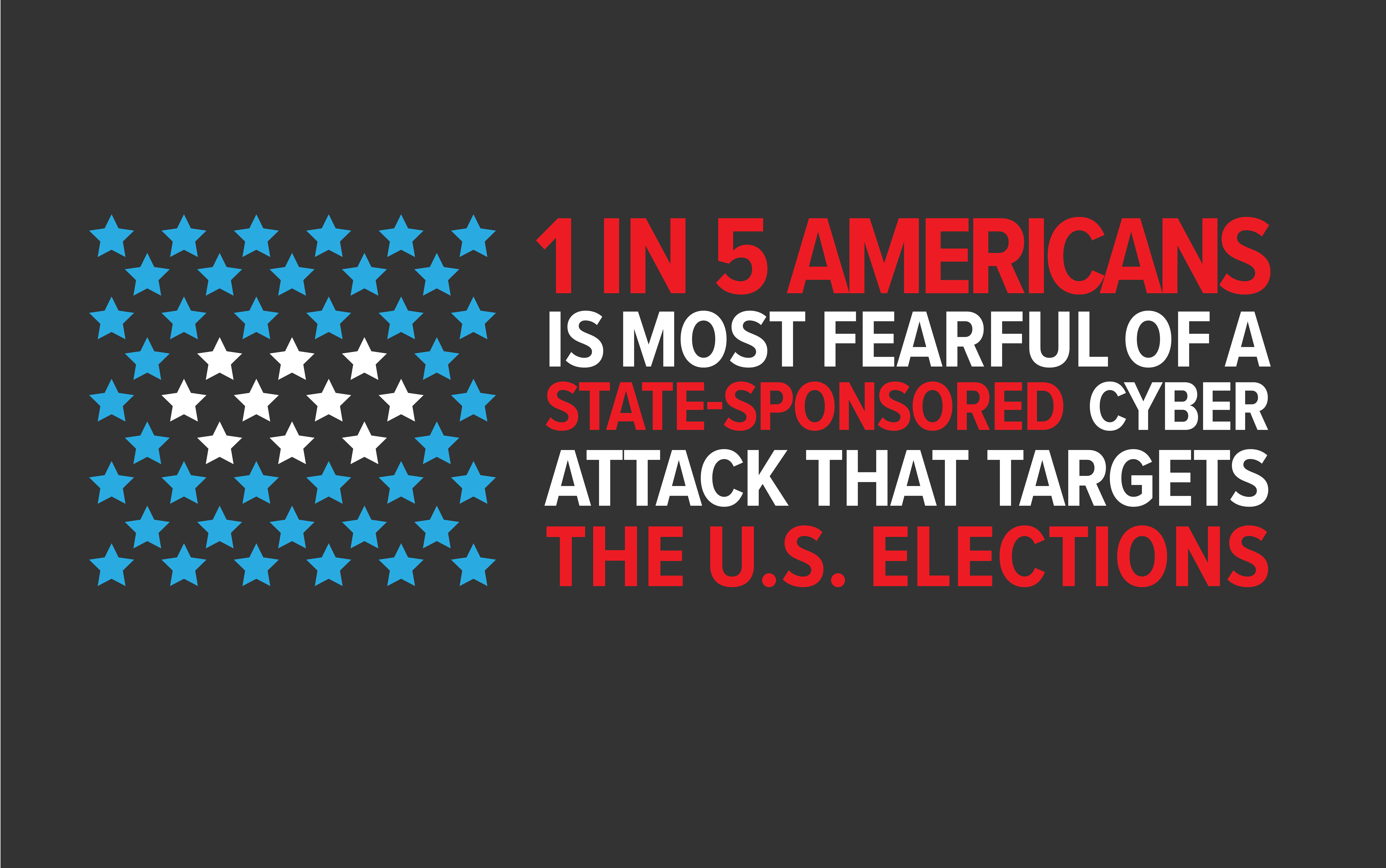 1 IN 5 AMERICANS IS MOST FEARFUL OF A STATE-SPONSORED CYBER ATTACK THAT TARGETS THE U.S. ELECTIONS