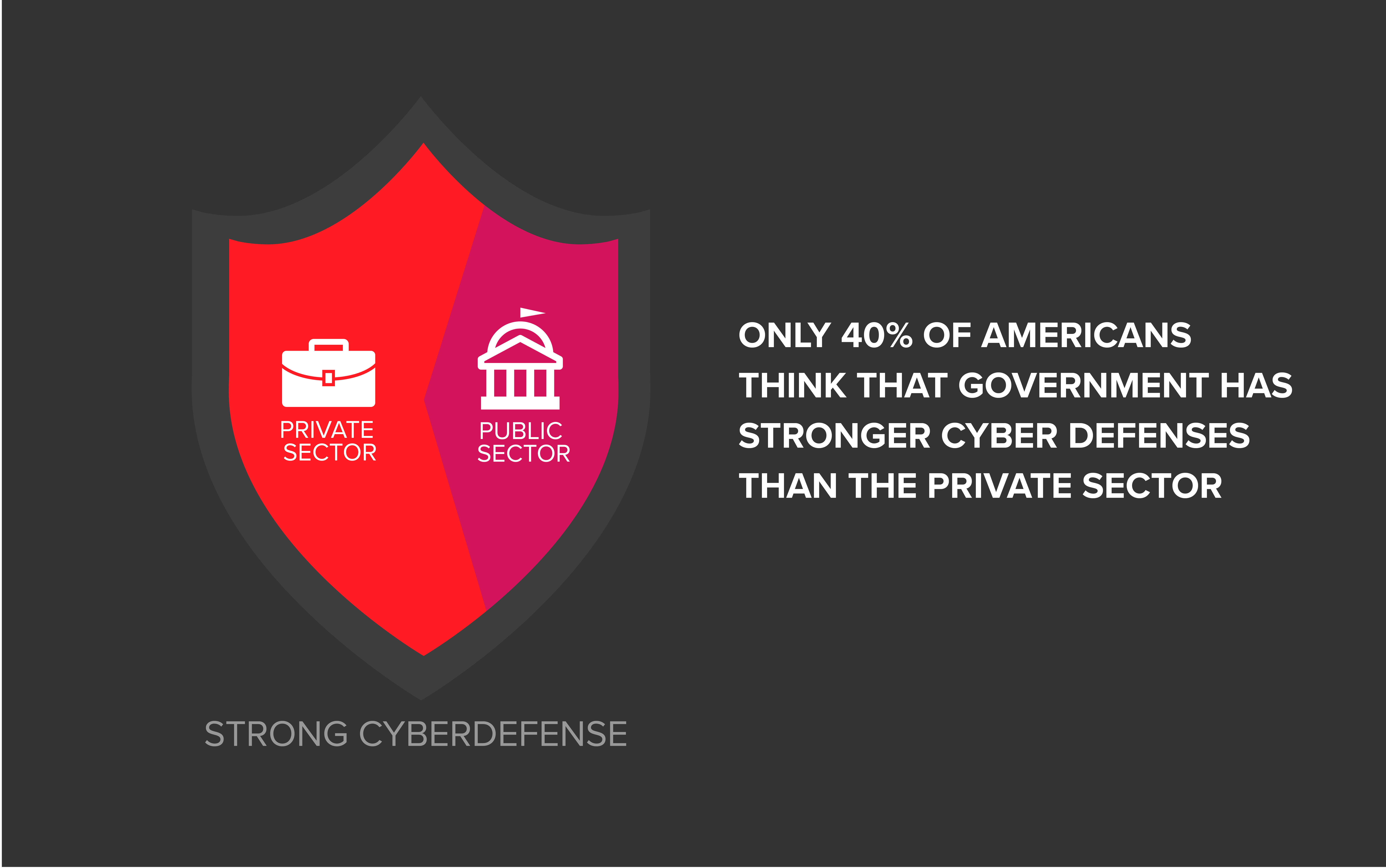 PRIVATE SECTOR

PUBLIC SECTOR

STRONG CYBERDEFENSE

ONLY 40% OF AMERICANS THINK THAT GOVERNMENT HAS STRONGER CYBER DEFENSES THAN THE PRIVATE SECTOR