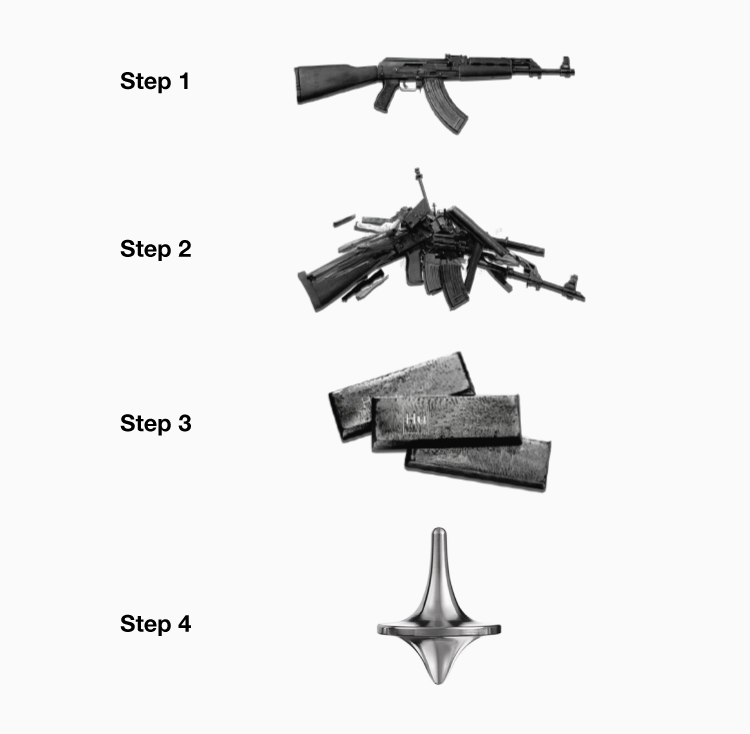 Step 1

Step 2

Step 3

Hu

Step 4