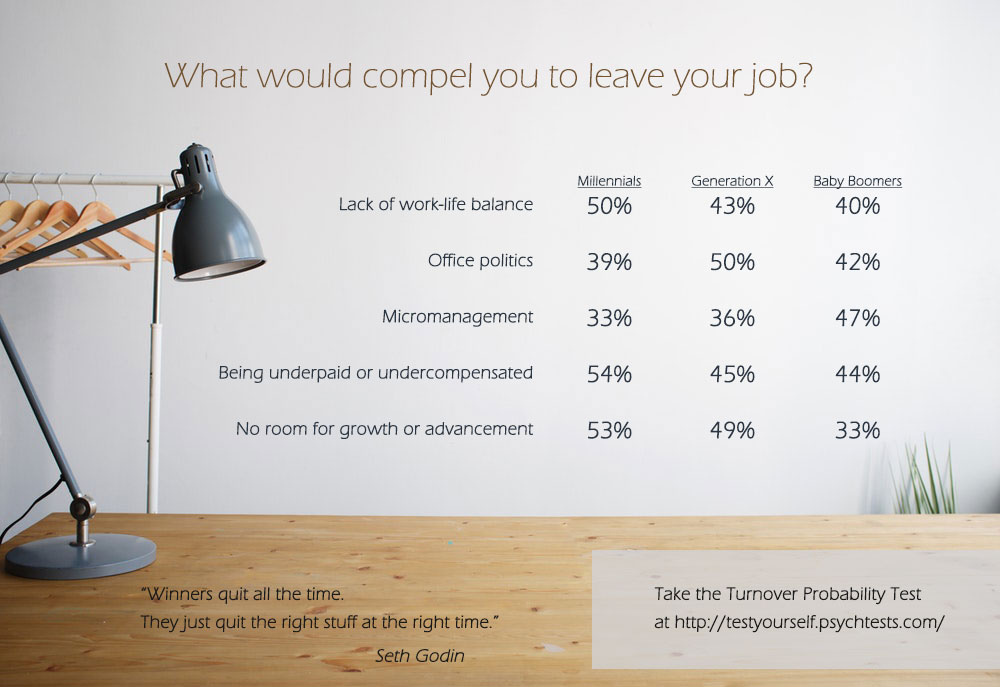 What would compel you to leave your job?

| | Millennials | Generation X | Baby Boomers |
|---|---|---|---|
| Lack of work-life balance | 50% | 43% | 40% |
| Office politics | 39% | 50% | 42% |
| Micromanagement | 33% | 36% | 47% |
| Being underpaid or undercompensated | 54% | 45% | 44% |
| No room for growth or advancement | 53% | 49% | 33% |

"Winners quit all the time. They just quit the right stuff at the right time."
Seth Godin

Take the Turnover Probability Test at http://testyourself.psychtests.com/