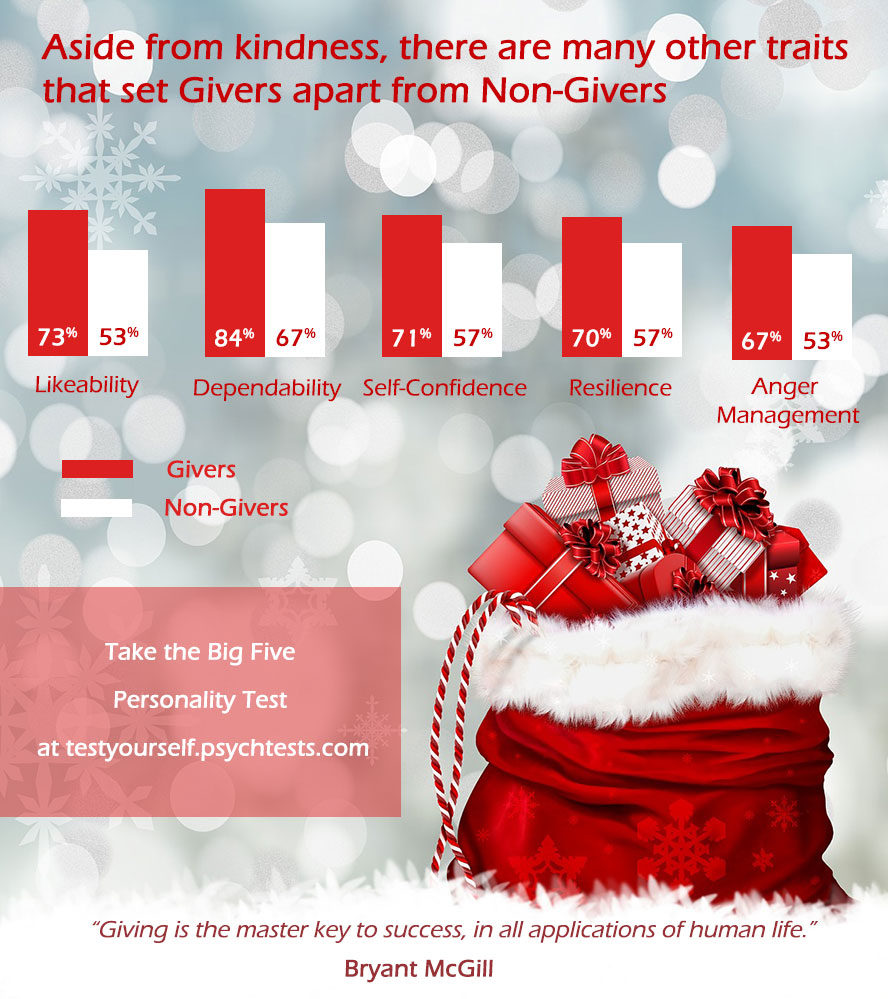 Aside from kindness, there are many other traits that set Givers apart from Non-Givers

73% 53%
Likeability

84% 67%
Dependability

71% 57%
Self-Confidence

70% 57%
Resilience

67% 53%
Anger Management

Givers
Non-Givers

Take the Big Five
Personality Test
at testyourself.psychtests.com

"Giving is the master key to success, in all applications of human life."
Bryant McGill