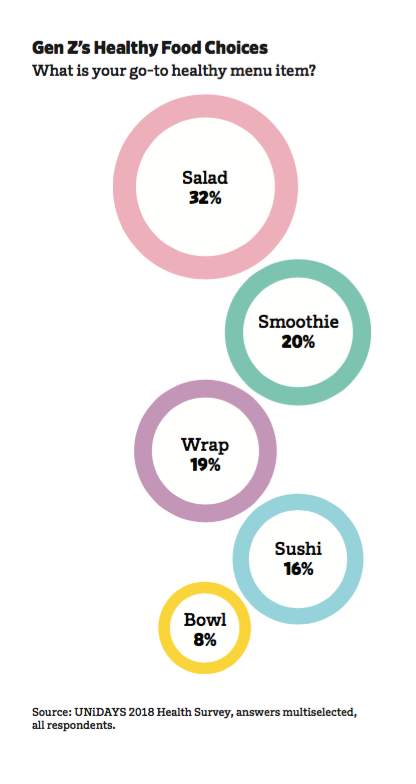 Gen Z's Healthy Food Choices
What is your go-to healthy menu item?

Salad
32%

Smoothie
20%

Wrap
19%

Sushi
16%

Bowl
8%

Source: UNiDAYS 2018 Health Survey, answers multiselected, all respondents.