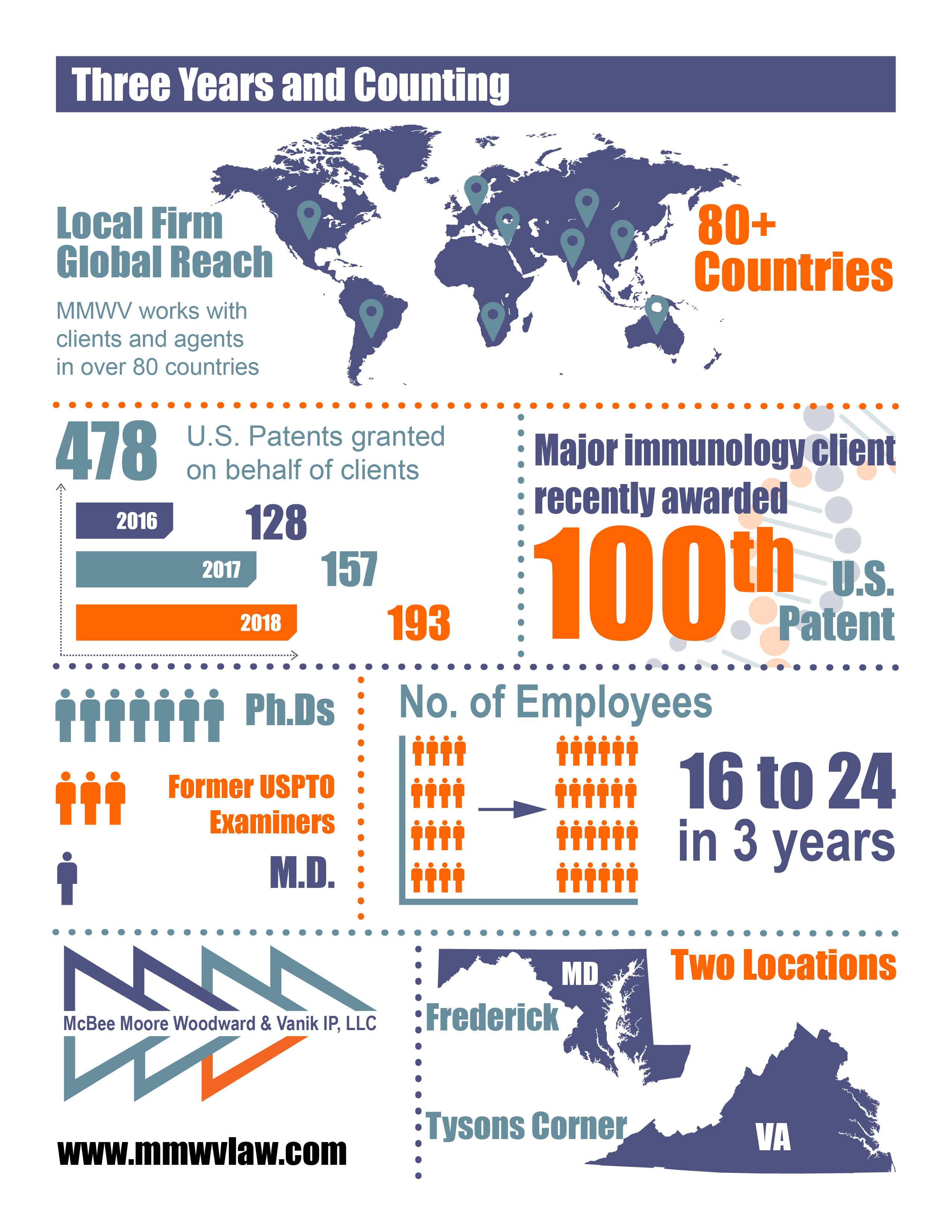 Three Years and Counting

Local Firm Global Reach

MMWV works with clients and agents in over 80 countries

80+ Countries

478 U.S. Patents granted on behalf of clients

2016 128

2017 157

2018 193

Major immunology client recently awarded 100th U.S. Patent

Ph.Ds

Former USPTO Examiners

M.D.

No. of Employees

16 to 24 in 3 years

McBee Moore Woodward & Vanik IP, LLC

www.mmwvlaw.com

Two Locations

MD

Frederick

Tysons Corner

VA