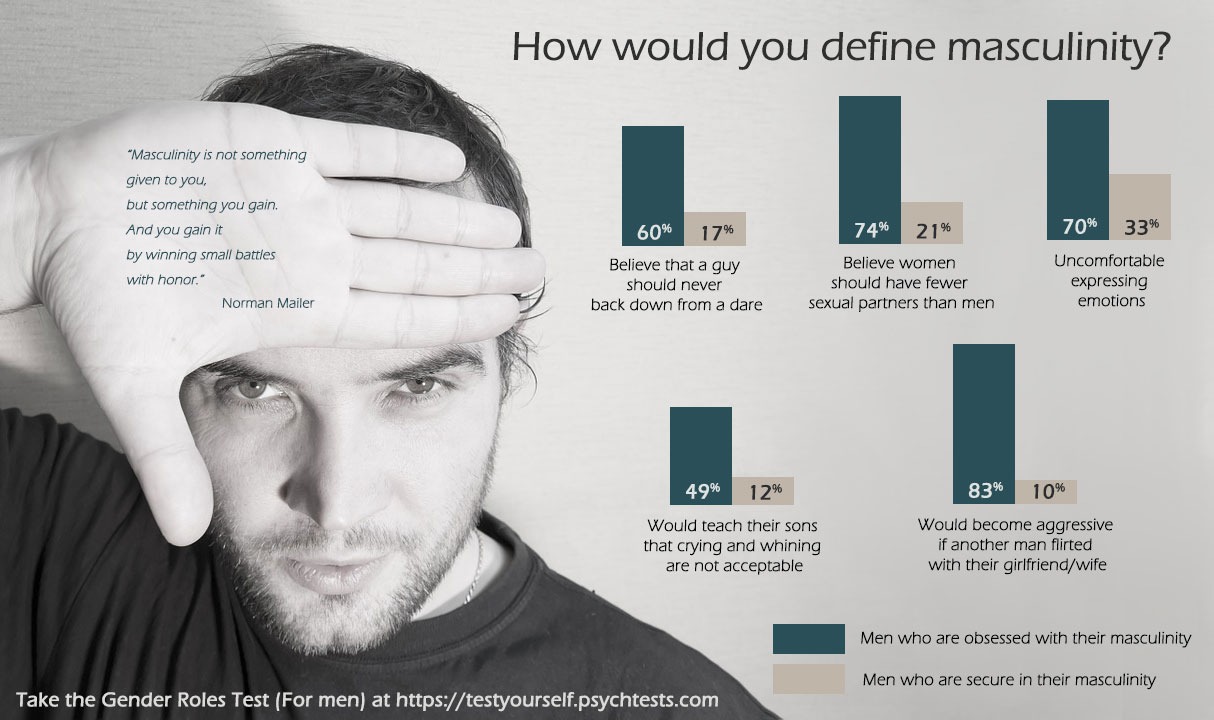 How would you define masculinity?

"Masculinity is not something given to you, but something you gain. And you gain it by winning small battles with honor."
Norman Mailer

60% 17%
Believe that a guy should never back down from a dare

74% 21%
Believe women should have fewer sexual partners than men

70% 33%
Uncomfortable expressing emotions

49% 12%
Would teach their sons that crying and whining are not acceptable

83% 10%
Would become aggressive if another man flirted with their girlfriend/wife

Men who are obsessed with their masculinity
Men who are secure in their masculinity

Take the Gender Roles Test (For men) at https://testyourself.psychtests.com