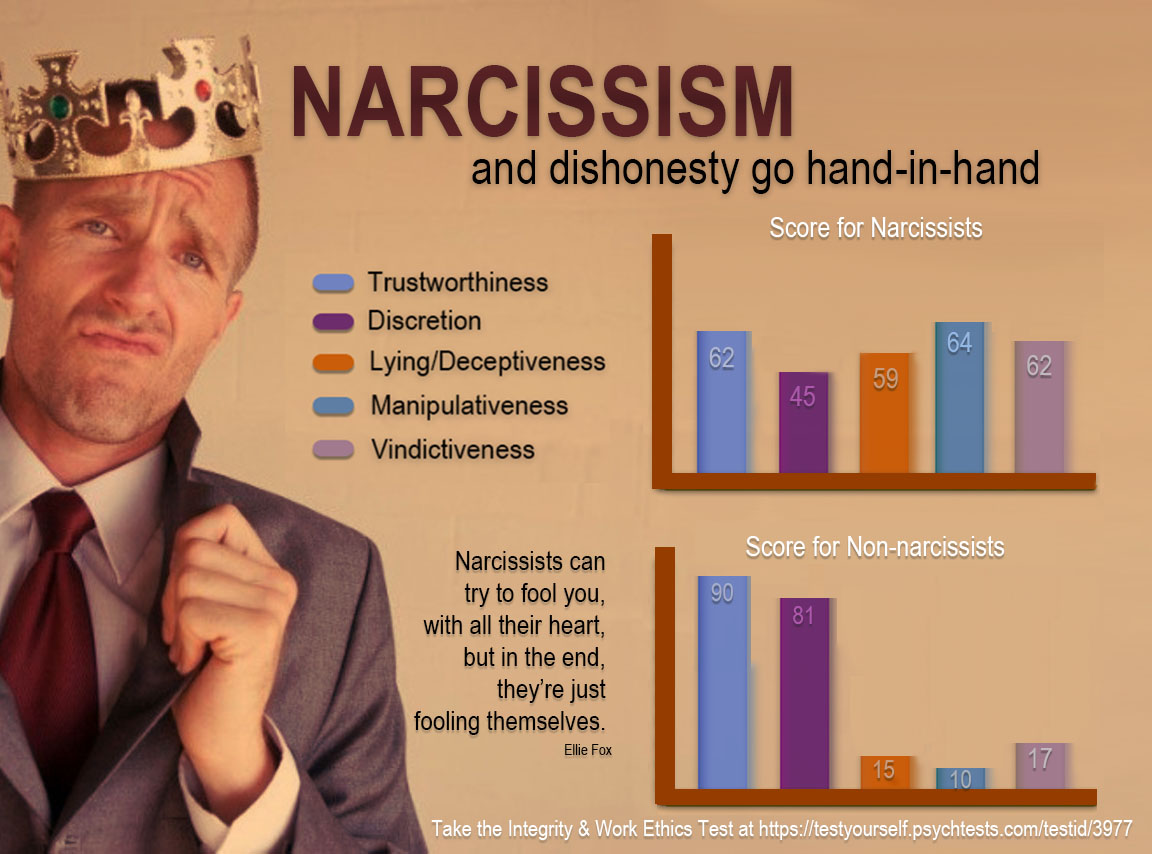 NARCISSISM
and dishonesty go hand-in-hand

Trustworthiness
Discretion
Lying/Deceptiveness
Manipulativeness
Vindictiveness

Score for Narcissists
62 45 59 64 62

Narcissists can try to fool you, with all their heart, but in the end, they're just fooling themselves.
Ellie Fox

Score for Non-narcissists
90 81 15 10 17

Take the Integrity & Work Ethics Test at https://testyourself.psychtests.com/testid/3977