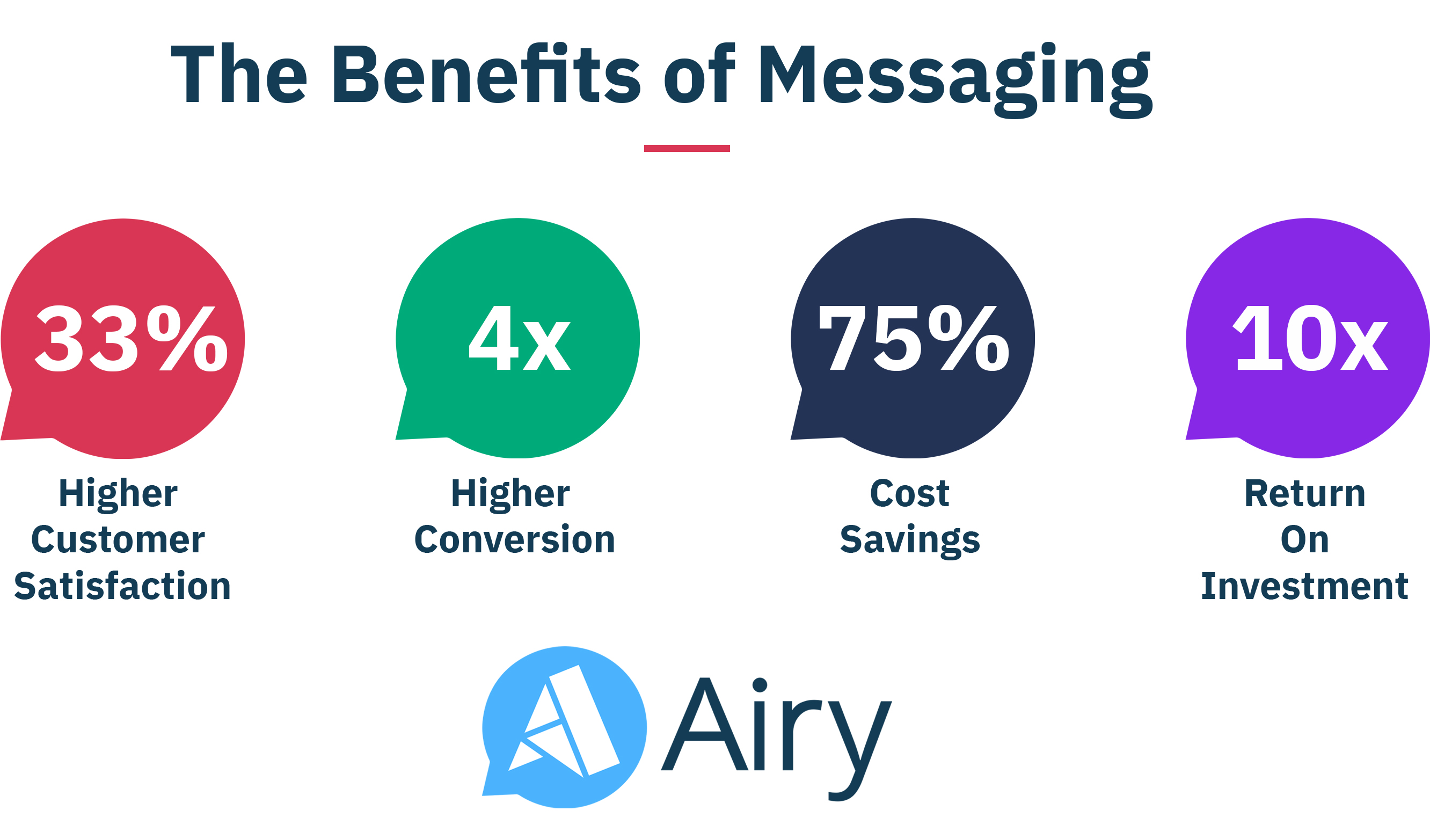 The Benefits of Messaging

33%

Higher Customer Satisfaction

4x

Higher Conversion

75%

Cost Savings

10x

Return On Investment

Airy