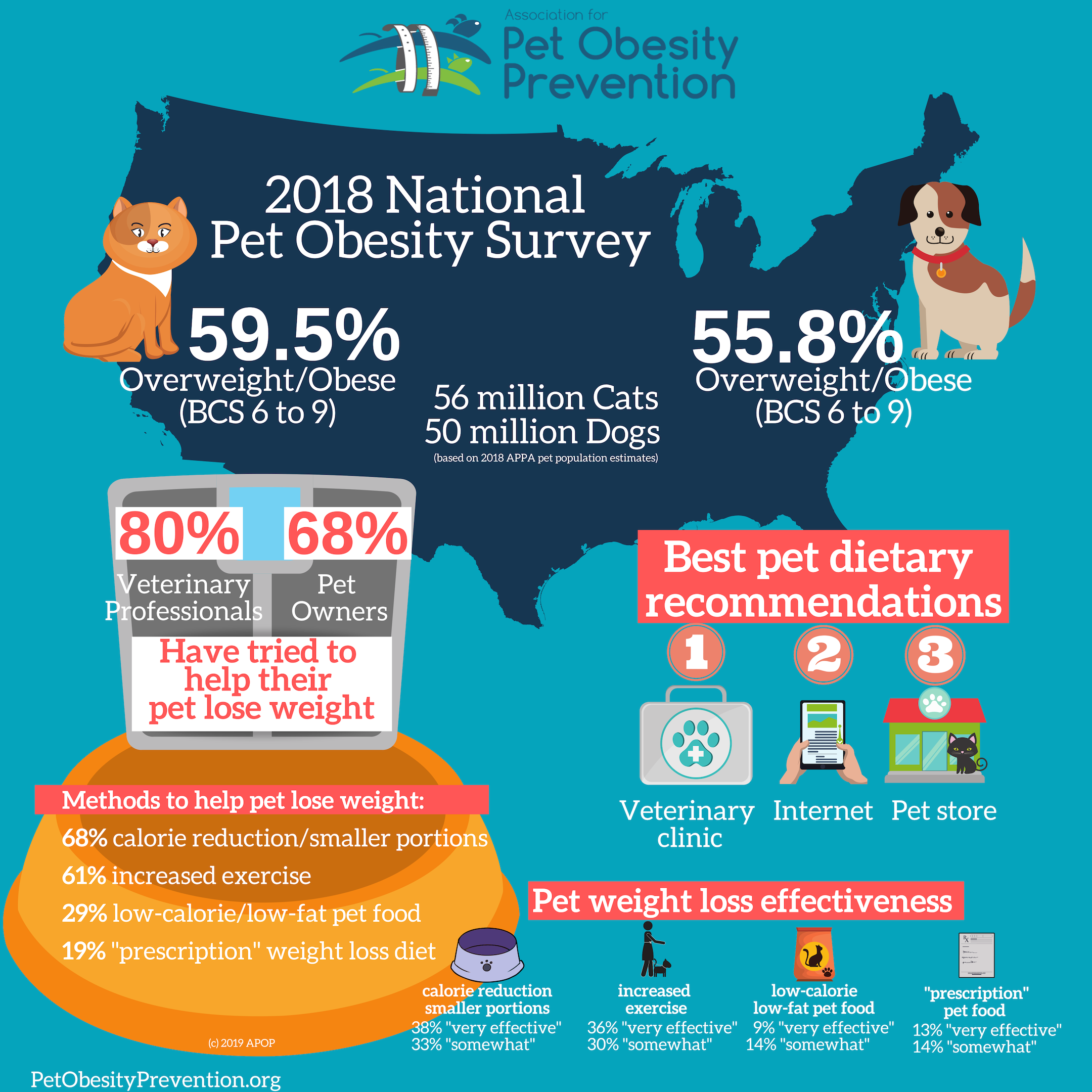 Association for
Pet Obesity
Prevention

2018 National
Pet Obesity Survey

59.5%
Overweight/Obese
(BCS 6 to 9)

56 million Cats
50 million Dogs
(based on 2018 APPA pet population estimates)

55.8%
Overweight/Obese
(BCS 6 to 9)

80%
Veterinary Professionals

68%
Pet Owners

Have tried to help their pet lose weight

Best pet dietary recommendations

1
Veterinary clinic

2
Internet

3
Pet store

Methods to help pet lose weight:
68% calorie reduction/smaller portions
61% increased exercise
29% low-calorie/low-fat pet food
19% "prescription" weight loss diet

Pet weight loss effectiveness

calorie reduction smaller portions
38% "very effective"
33% "somewhat"

increased exercise
36% "very effective"
30% "somewhat"

low-calorie low-fat pet food
9% "very effective"
14% "somewhat"

"prescription" pet food
13% "very effective"
14% "somewhat"

(c) 2019 APOP

PetObesityPrevention.org