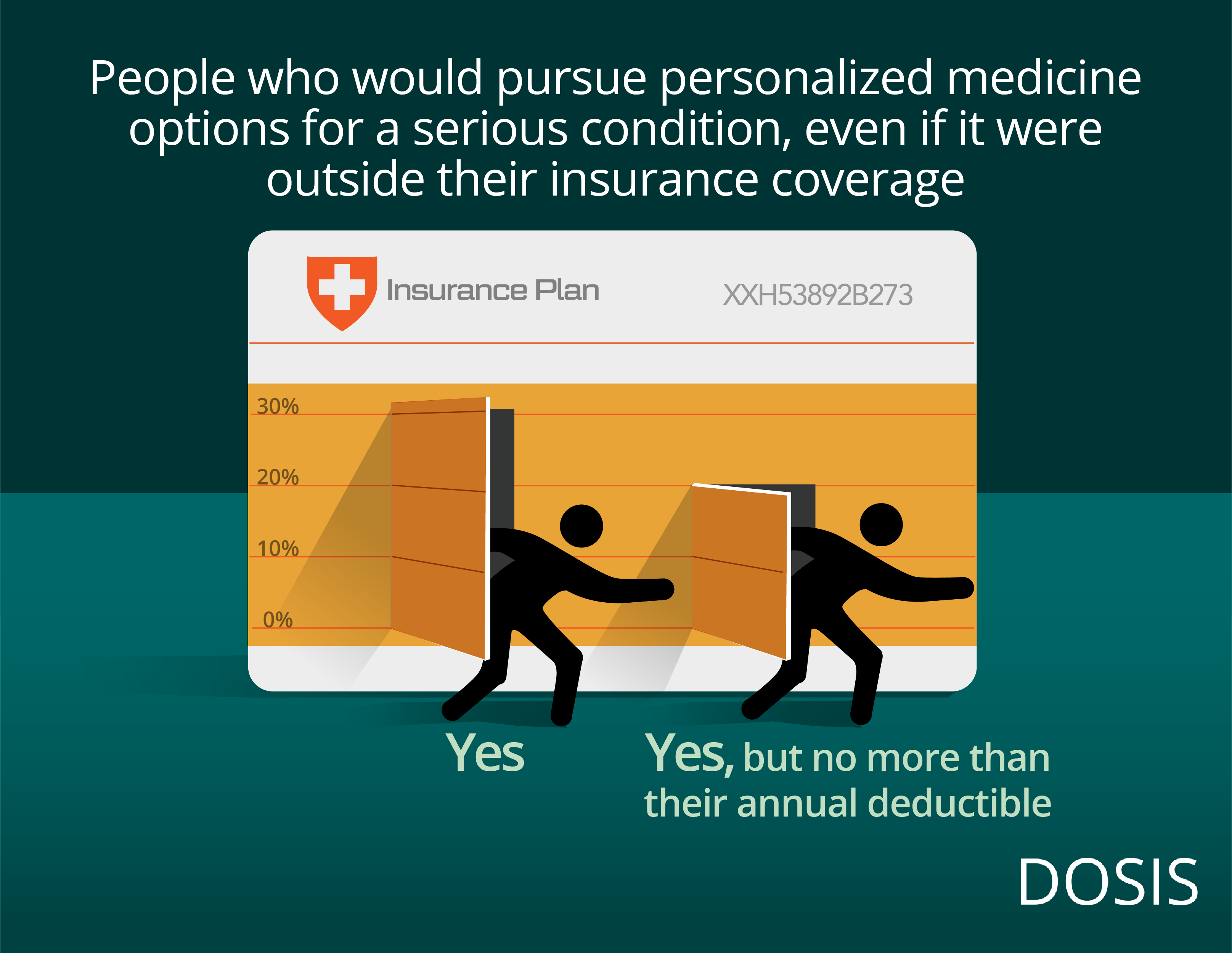 People who would pursue personalized medicine options for a serious condition, even if it were outside their insurance coverage

Insurance Plan

XXH53892B273

30%

20%

10%

0%

Yes

Yes, but no more than their annual deductible

DOSIS