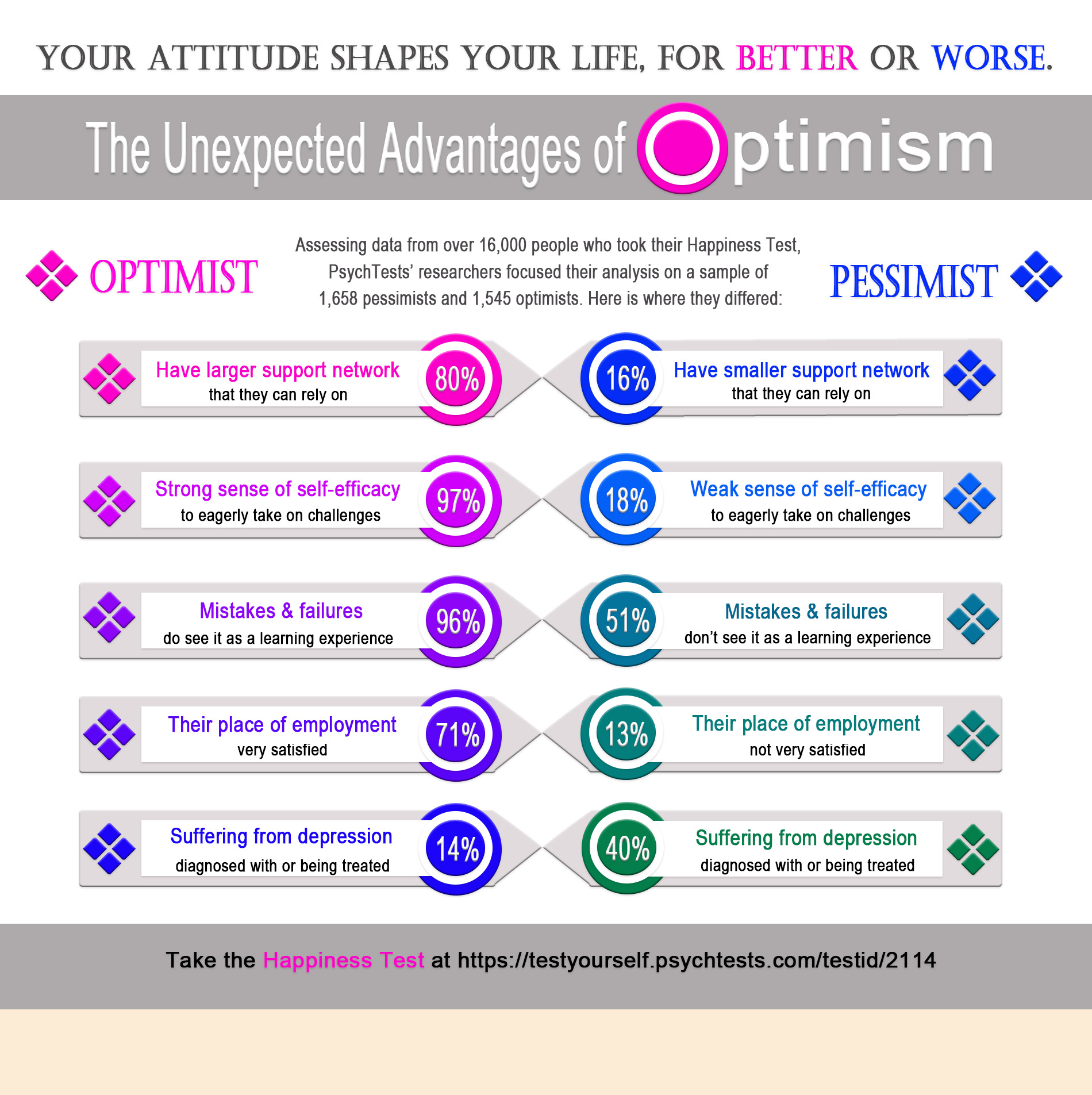 YOUR ATTITUDE SHAPES YOUR LIFE, FOR BETTER OR WORSE.

The Unexpected Advantages of Optimism

OPTIMIST

Assessing data from over 16,000 people who took their Happiness Test, PsychTests' researchers focused their analysis on a sample of 1,658 pessimists and 1,545 optimists. Here is where they differed:

PESSIMIST

Have larger support network that they can rely on 80%

16% Have smaller support network that they can rely on

Strong sense of self-efficacy to eagerly take on challenges 97%

18% Weak sense of self-efficacy to eagerly take on challenges

Mistakes & failures do see it as a learning experience 96%

51% Mistakes & failures don't see it as a learning experience

Their place of employment very satisfied 71%

13% Their place of employment not very satisfied

Suffering from depression diagnosed with or being treated 14%

40% Suffering from depression diagnosed with or being treated

Take the Happiness Test at https://testyourself.psychtests.com/testid/2114