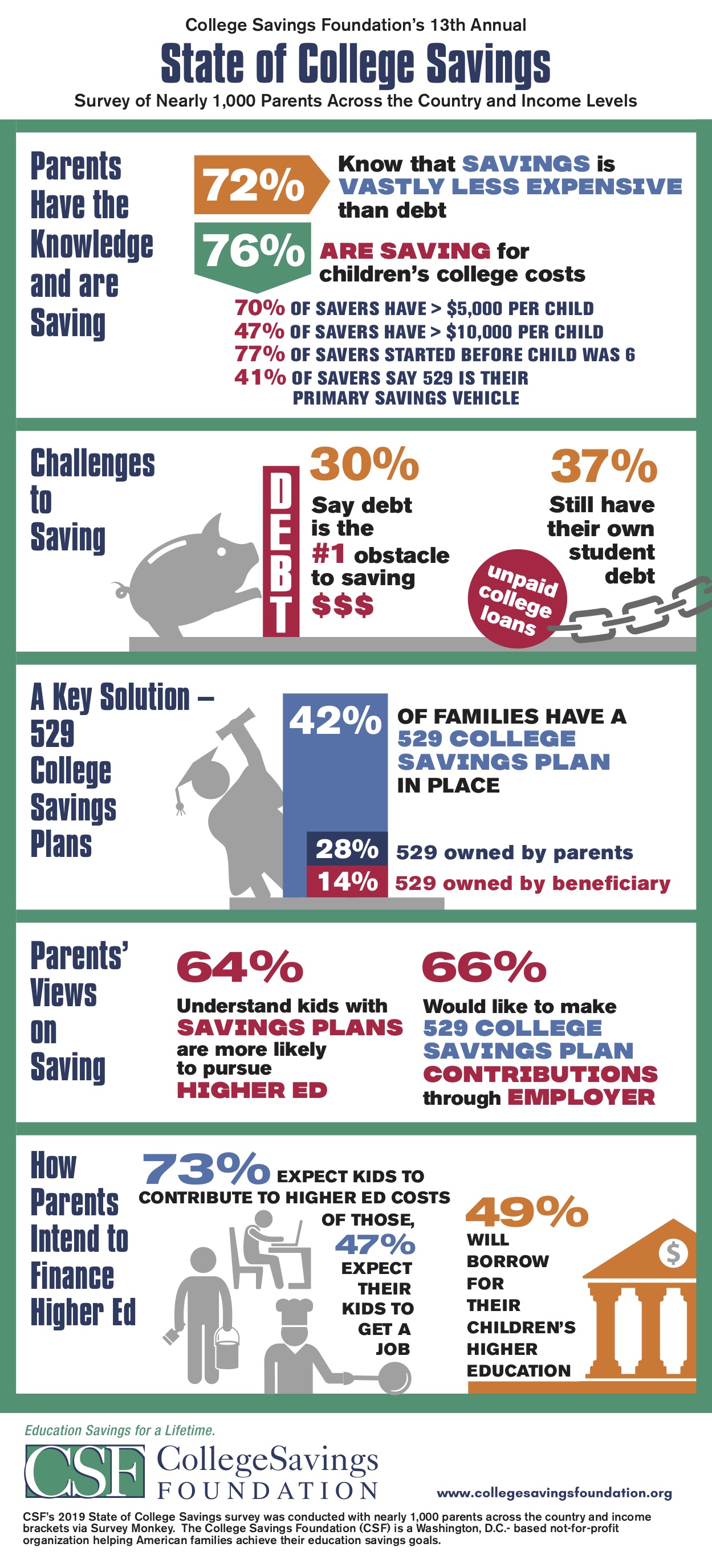 College Savings Foundation's 13th Annual

State of College Savings

Survey of Nearly 1,000 Parents Across the Country and Income Levels

Parents Have the Knowledge and are Saving

72% Know that SAVINGS is VASTLY LESS EXPENSIVE than debt

76% ARE SAVING for children's college costs

70% OF SAVERS HAVE > $5,000 PER CHILD
47% OF SAVERS HAVE > $10,000 PER CHILD
77% OF SAVERS STARTED BEFORE CHILD WAS 6
41% OF SAVERS SAY 529 IS THEIR PRIMARY SAVINGS VEHICLE

Challenges to Saving

DEBT

30% Say debt is the #1 obstacle to saving $$$

37% Still have their own student debt

unpaid college loans

A Key Solution – 529 College Savings Plans

42% OF FAMILIES HAVE A 529 COLLEGE SAVINGS PLAN IN PLACE

28% 529 owned by parents
14% 529 owned by beneficiary

Parents' Views on Saving

64% Understand kids with SAVINGS PLANS are more likely to pursue HIGHER ED

66% Would like to make 529 COLLEGE SAVINGS PLAN CONTRIBUTIONS through EMPLOYER

How Parents Intend to Finance Higher Ed

73% EXPECT KIDS TO CONTRIBUTE TO HIGHER ED COSTS

OF THOSE, 47% EXPECT THEIR KIDS TO GET A JOB

49% WILL BORROW FOR THEIR CHILDREN'S HIGHER EDUCATION

$

Education Savings for a Lifetime.

CSF CollegeSavings FOUNDATION

www.collegesavingsfoundation.org

CSF's 2019 State of College Savings survey was conducted with nearly 1,000 parents across the country and income brackets via Survey Monkey. The College Savings Foundation (CSF) is a Washington, D.C.- based not-for-profit organization helping American families achieve their education savings goals.