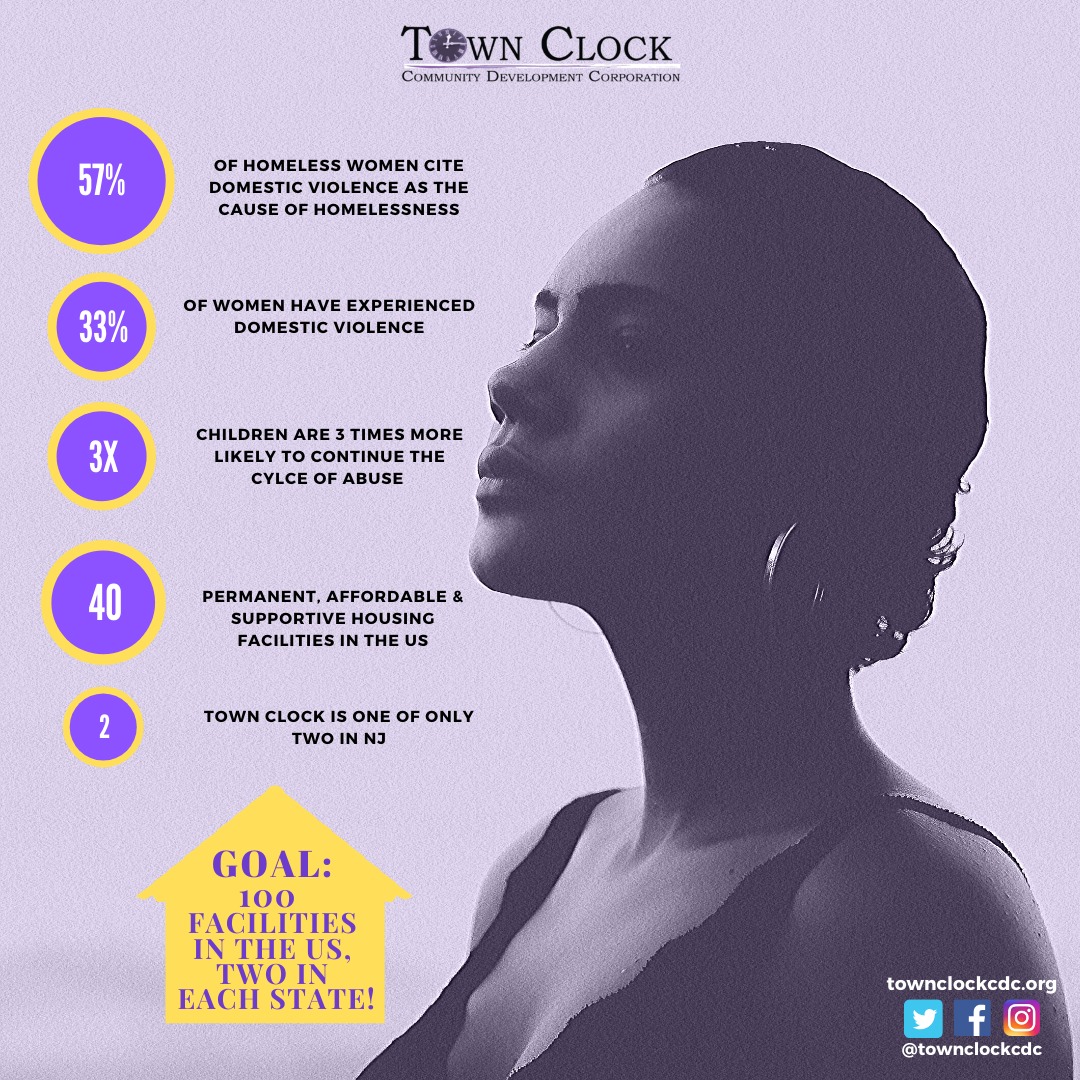 TOWN CLOCK
COMMUNITY DEVELOPMENT CORPORATION

57%
OF HOMELESS WOMEN CITE DOMESTIC VIOLENCE AS THE CAUSE OF HOMELESSNESS

33%
OF WOMEN HAVE EXPERIENCED DOMESTIC VIOLENCE

3X
CHILDREN ARE 3 TIMES MORE LIKELY TO CONTINUE THE CYLCE OF ABUSE

40
PERMANENT, AFFORDABLE & SUPPORTIVE HOUSING FACILITIES IN THE US

2
TOWN CLOCK IS ONE OF ONLY TWO IN NJ

GOAL:
100 FACILITIES IN THE US, TWO IN EACH STATE!

townclockcdc.org
@townclockcdc