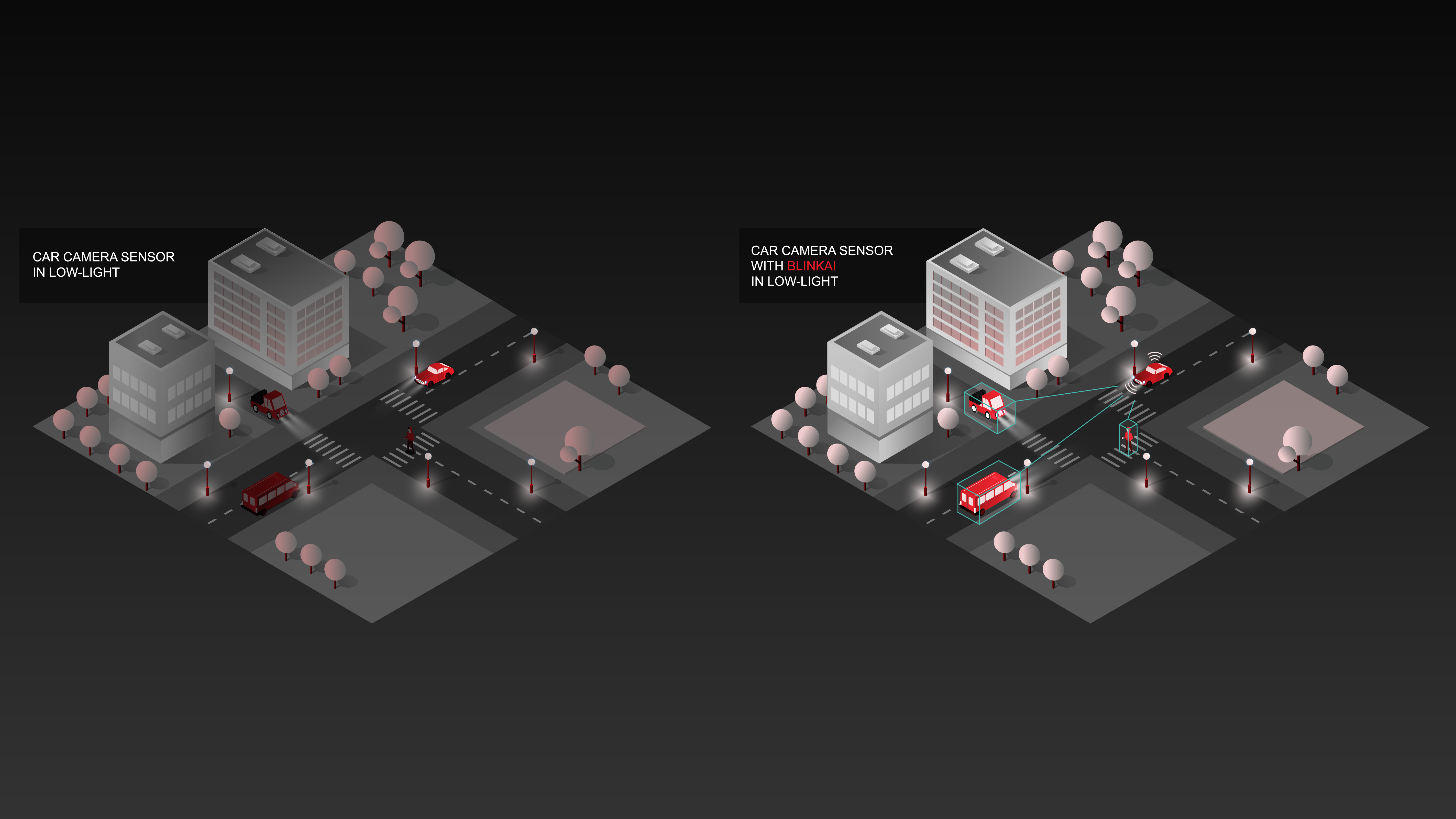 CAR CAMERA SENSOR
IN LOW-LIGHT

CAR CAMERA SENSOR
WITH BLINKAI
IN LOW-LIGHT