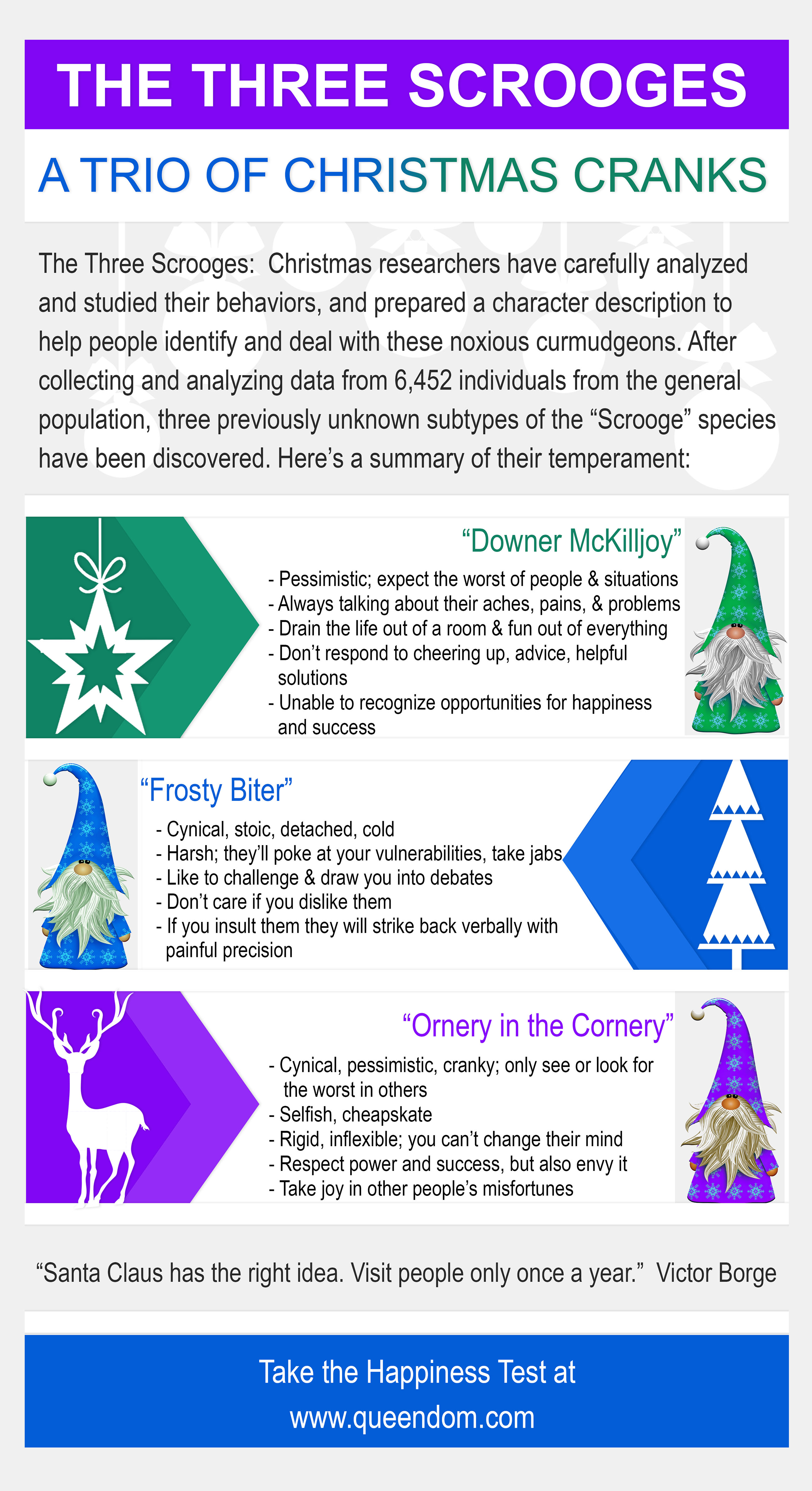 THE THREE SCROOGES

A TRIO OF CHRISTMAS CRANKS

The Three Scrooges: Christmas researchers have carefully analyzed and studied their behaviors, and prepared a character description to help people identify and deal with these noxious curmudgeons. After collecting and analyzing data from 6,452 individuals from the general population, three previously unknown subtypes of the “Scrooge” species have been discovered. Here’s a summary of their temperament:

“Downer McKilljoy”

- Pessimistic; expect the worst of people & situations
- Always talking about their aches, pains, & problems
- Drain the life out of a room & fun out of everything
- Don’t respond to cheering up, advice, helpful solutions
- Unable to recognize opportunities for happiness and success

“Frosty Biter”

- Cynical, stoic, detached, cold
- Harsh; they’ll poke at your vulnerabilities, take jabs
- Like to challenge & draw you into debates
- Don’t care if you dislike them
- If you insult them they will strike back verbally with painful precision

“Ornery in the Cornery”

- Cynical, pessimistic, cranky; only see or look for the worst in others
- Selfish, cheapskate
- Rigid, inflexible; you can’t change their mind
- Respect power and success, but also envy it
- Take joy in other people’s misfortunes

“Santa Claus has the right idea. Visit people only once a year.” Victor Borge

Take the Happiness Test at
www.queendom.com