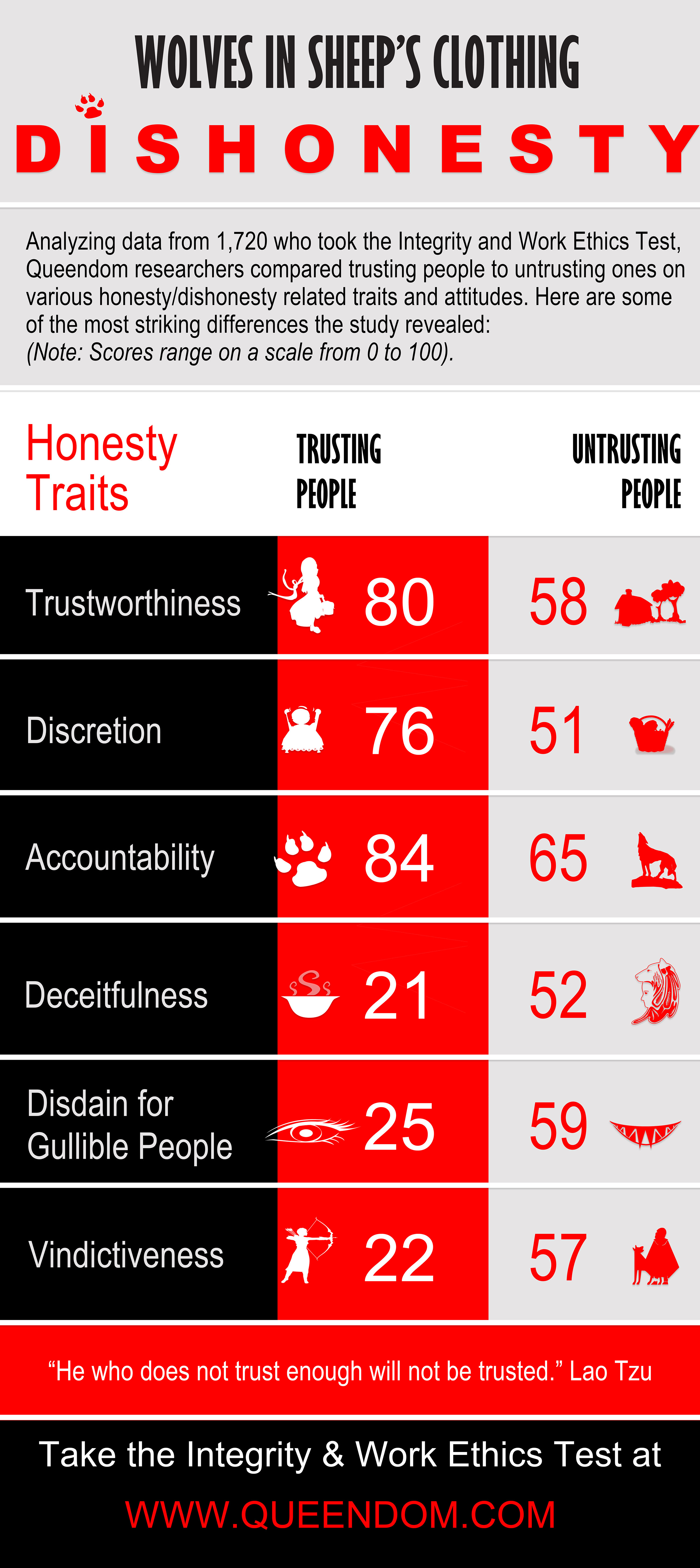 WOLVES IN SHEEP'S CLOTHING

DISHONESTY

Analyzing data from 1,720 who took the Integrity and Work Ethics Test, Queendom researchers compared trusting people to untrusting ones on various honesty/dishonesty related traits and attitudes. Here are some of the most striking differences the study revealed:
(Note: Scores range on a scale from 0 to 100).

| Honesty Traits | TRUSTING PEOPLE | UNTRUSTING PEOPLE |
|---|---|---|
| Trustworthiness | 80 | 58 |
| Discretion | 76 | 51 |
| Accountability | 84 | 65 |
| Deceitfulness | 21 | 52 |
| Disdain for Gullible People | 25 | 59 |
| Vindictiveness | 22 | 57 |

"He who does not trust enough will not be trusted." Lao Tzu

Take the Integrity & Work Ethics Test at

WWW.QUEENDOM.COM