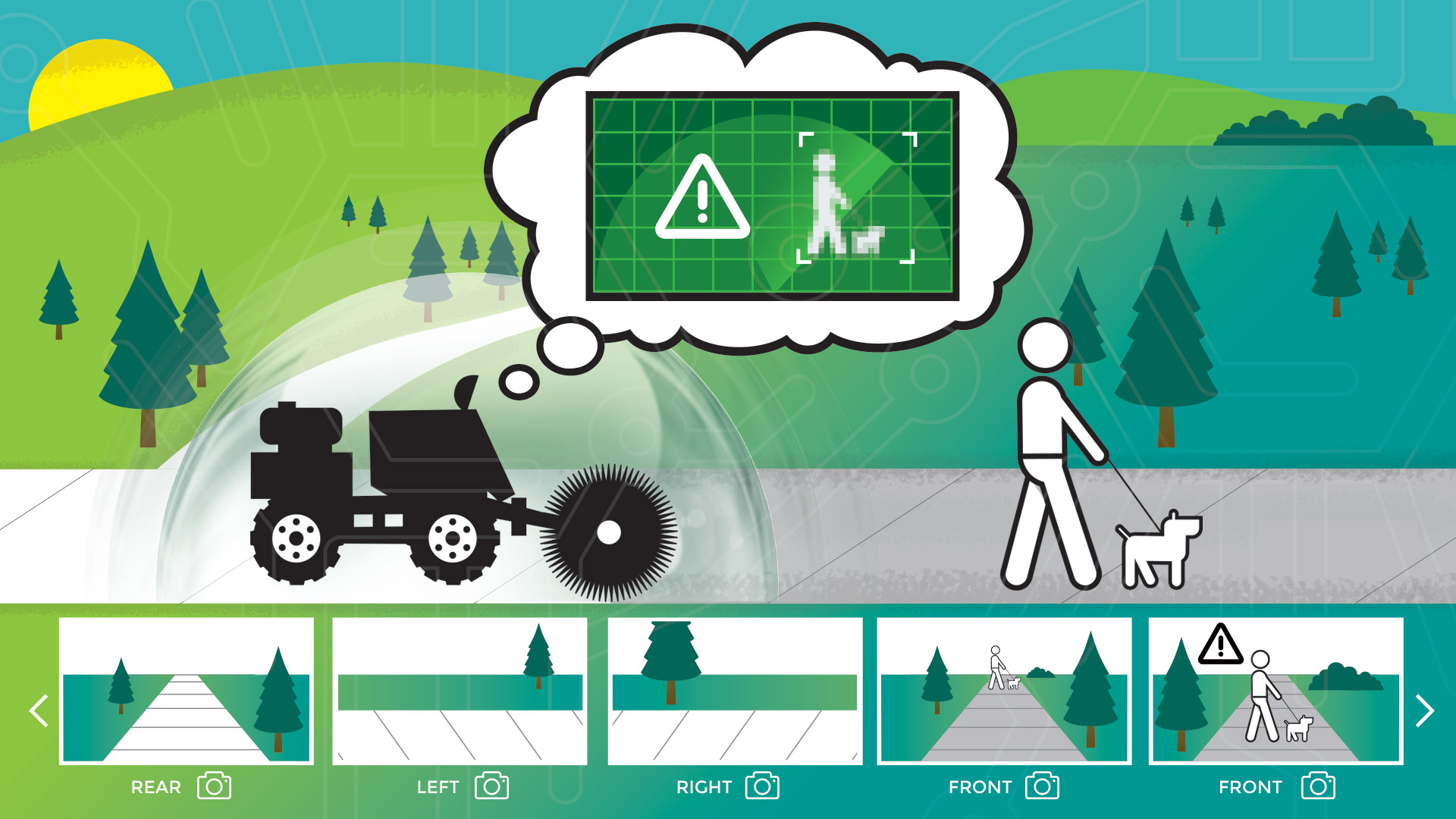 REAR
LEFT
RIGHT
FRONT
FRONT