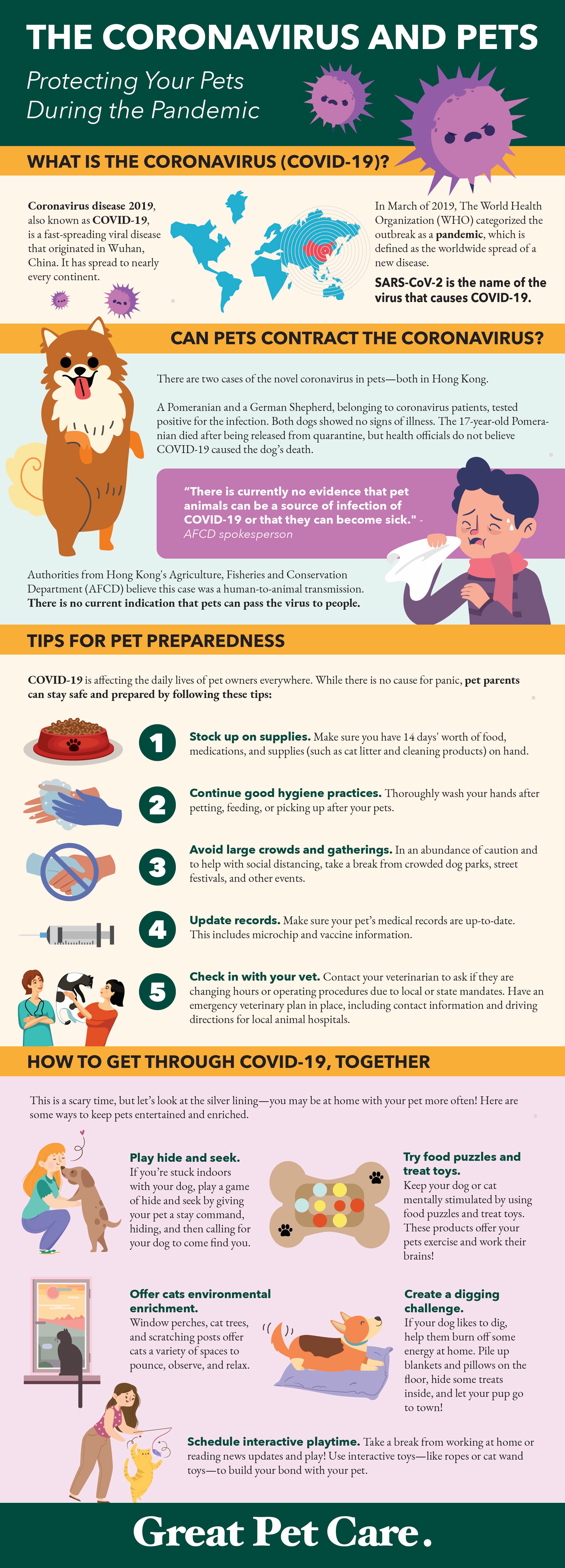 THE CORONAVIRUS AND PETS

Protecting Your Pets During the Pandemic

WHAT IS THE CORONAVIRUS (COVID-19)?

Coronavirus disease 2019, also known as COVID-19, is a fast-spreading viral disease that originated in Wuhan, China. It has spread to nearly every continent.

In March of 2019, The World Health Organization (WHO) categorized the outbreak as a pandemic, which is defined as the worldwide spread of a new disease.

SARS-CoV-2 is the name of the virus that causes COVID-19.

CAN PETS CONTRACT THE CORONAVIRUS?

There are two cases of the novel coronavirus in pets—both in Hong Kong.

A Pomeranian and a German Shepherd, belonging to coronavirus patients, tested positive for the infection. Both dogs showed no signs of illness. The 17-year-old Pomeranian died after being released from quarantine, but health officials do not believe COVID-19 caused the dog's death.

"There is currently no evidence that pet animals can be a source of infection of COVID-19 or that they can become sick." - AFCD spokesperson

Authorities from Hong Kong's Agriculture, Fisheries and Conservation Department (AFCD) believe this case was a human-to-animal transmission. There is no current indication that pets can pass the virus to people.

TIPS FOR PET PREPAREDNESS

COVID-19 is affecting the daily lives of pet owners everywhere. While there is no cause for panic, pet parents can stay safe and prepared by following these tips:

1 Stock up on supplies. Make sure you have 14 days' worth of food, medications, and supplies (such as cat litter and cleaning products) on hand.

2 Continue good hygiene practices. Thoroughly wash your hands after petting, feeding, or picking up after your pets.

3 Avoid large crowds and gatherings. In an abundance of caution and to help with social distancing, take a break from crowded dog parks, street festivals, and other events.

4 Update records. Make sure your pet's medical records are up-to-date. This includes microchip and vaccine information.

5 Check in with your vet. Contact your veterinarian to ask if they are changing hours or operating procedures due to local or state mandates. Have an emergency veterinary plan in place, including contact information and driving directions for local animal hospitals.

HOW TO GET THROUGH COVID-19, TOGETHER

This is a scary time, but let's look at the silver lining—you may be at home with your pet more often! Here are some ways to keep pets entertained and enriched.

Play hide and seek. If you're stuck indoors with your dog, play a game of hide and seek by giving your pet a stay command, hiding, and then calling for your dog to come find you.

Try food puzzles and treat toys. Keep your dog or cat mentally stimulated by using food puzzles and treat toys. These products offer your pets exercise and work their brains!

Offer cats environmental enrichment. Window perches, cat trees, and scratching posts offer cats a variety of spaces to pounce, observe, and relax.

Create a digging challenge. If your dog likes to dig, help them burn off some energy at home. Pile up blankets and pillows on the floor, hide some treats inside, and let your pup go to town!

Schedule interactive playtime. Take a break from working at home or reading news updates and play! Use interactive toys—like ropes or cat wand toys—to build your bond with your pet.

Great Pet Care.