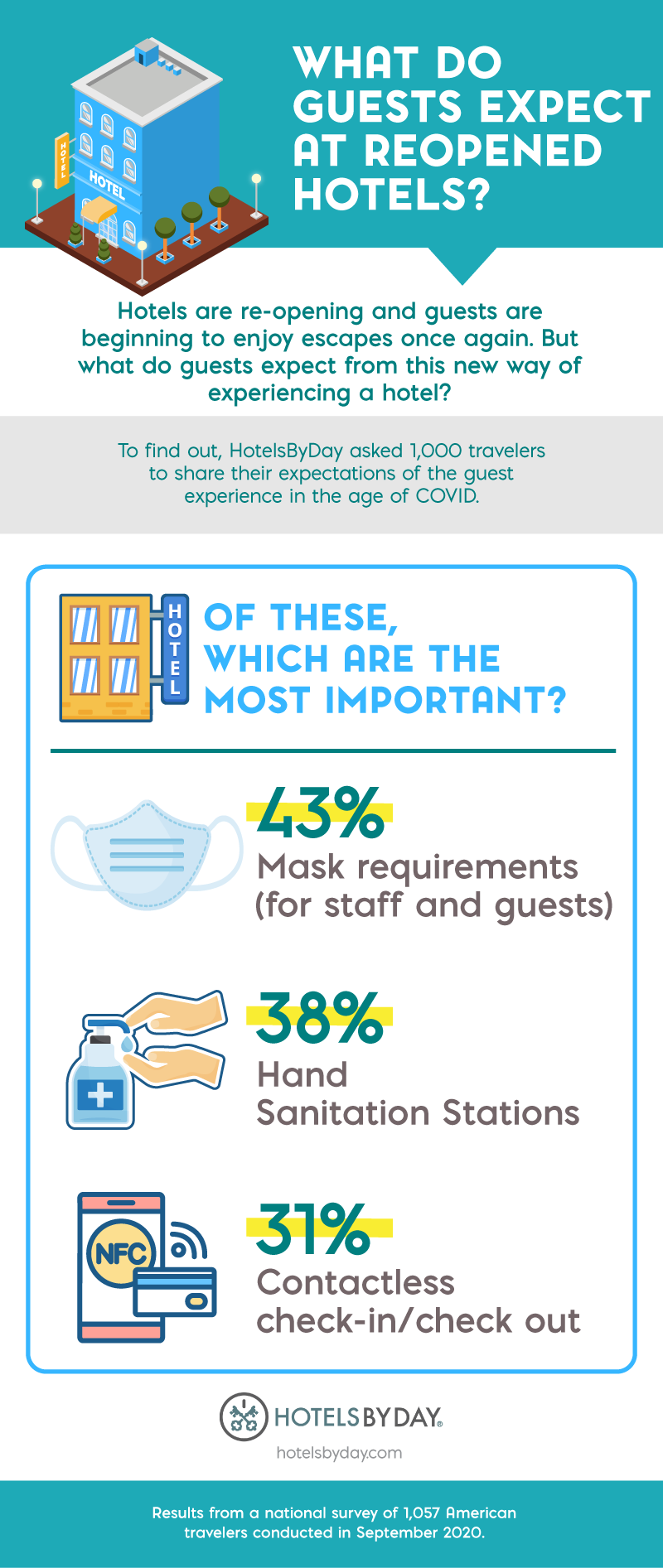 HOTEL

HOTEL

WHAT DO GUESTS EXPECT AT REOPENED HOTELS?

Hotels are re-opening and guests are beginning to enjoy escapes once again. But what do guests expect from this new way of experiencing a hotel?

To find out, HotelsByDay asked 1,000 travelers to share their expectations of the guest experience in the age of COVID.

HOTEL

OF THESE, WHICH ARE THE MOST IMPORTANT?

43%
Mask requirements (for staff and guests)

38%
Hand Sanitation Stations

NFC

31%
Contactless check-in/check out

HOTELSBYDAY®
hotelsbyday.com

Results from a national survey of 1,057 American travelers conducted in September 2020.